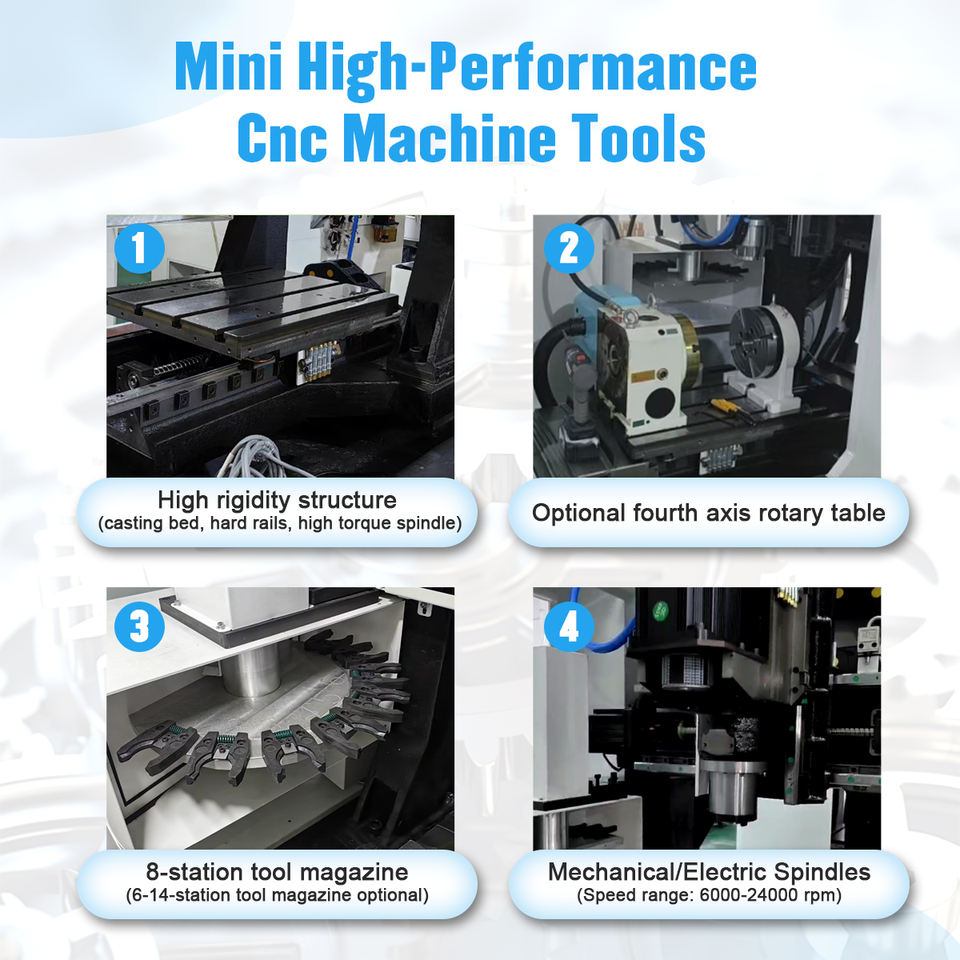 Mini High-Performance Cnc Machine Tools

1

High rigidity structure
(casting bed, hard rails, high torque spindle)

2

Optional fourth axis rotary table

3

8-station tool magazine
(6-14-station tool magazine optional)

4

Mechanical/Electric Spindles
(Speed range: 6000-24000 rpm)