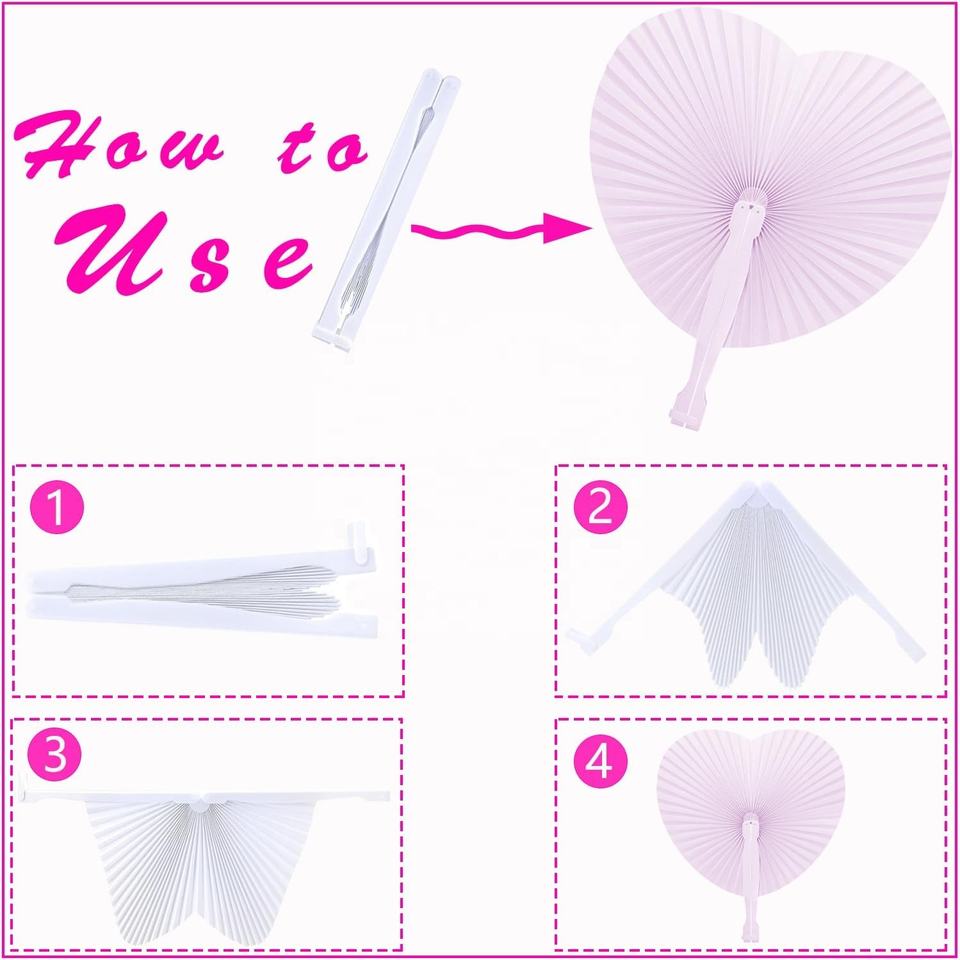 How to Use

1

2

3

4