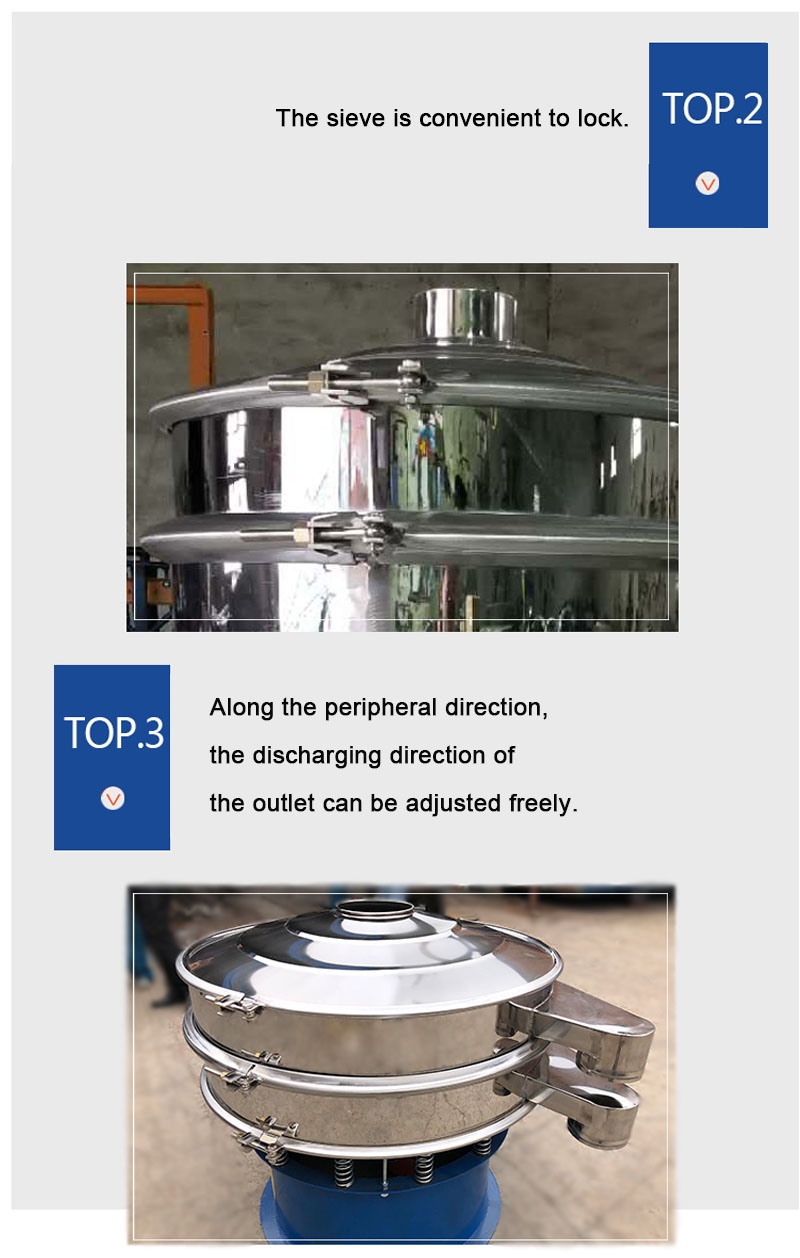 The sieve is convenient to lock.

TOP.2

TOP.3

Along the peripheral direction, the discharging direction of the outlet can be adjusted freely.