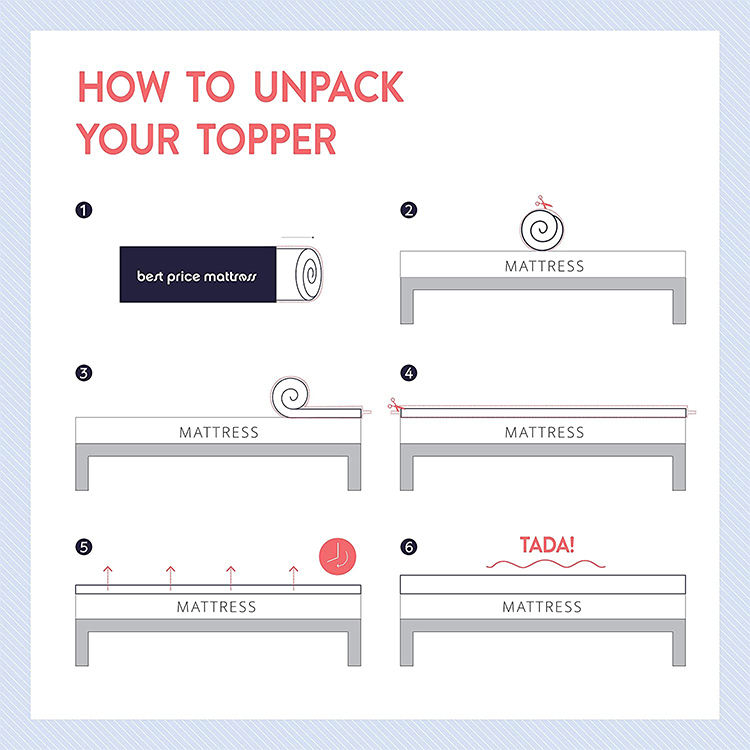 HOW TO UNPACK YOUR TOPPER

1

best price mattress

2

MATTRESS

3

MATTRESS

4

MATTRESS

5

MATTRESS

6

TADA!

MATTRESS