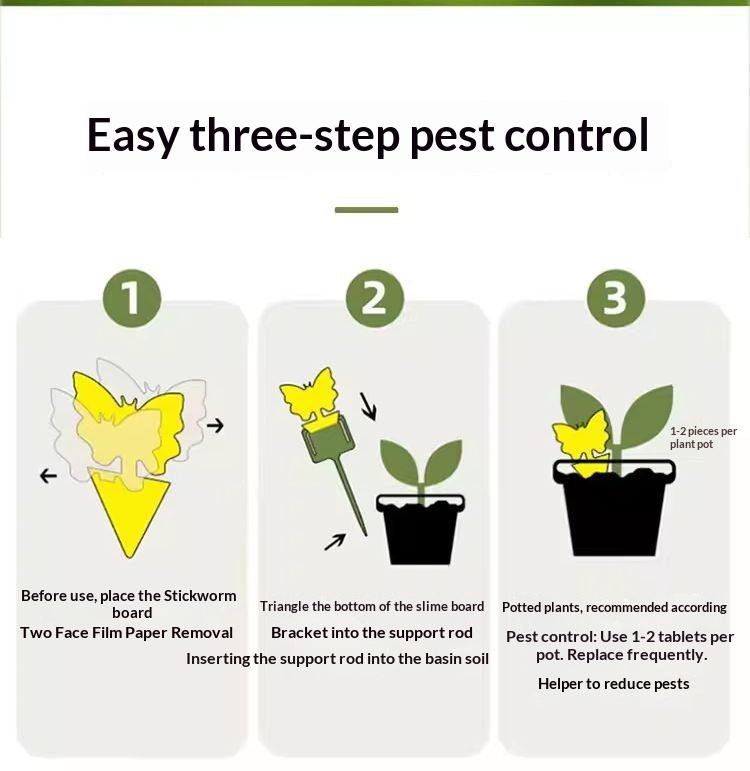 Easy three-step pest control

1

Before use, place the Stickworm board
Two Face Film Paper Removal

2

Triangle the bottom of the slime board
Bracket into the support rod
Inserting the support rod into the basin soil

3

1-2 pieces per plant pot

Potted plants, recommended according
Pest control: Use 1-2 tablets per pot. Replace frequently.
Helper to reduce pests