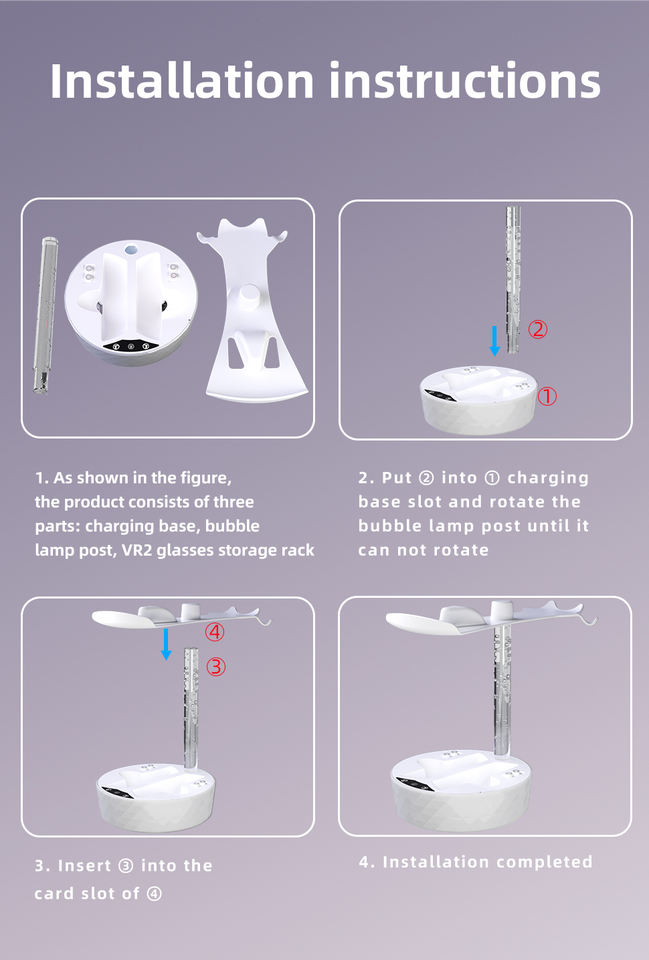 Installation instructions

②

①

1. As shown in the figure, the product consists of three parts: charging base, bubble lamp post, VR2 glasses storage rack

2. Put ② into ① charging base slot and rotate the bubble lamp post until it can not rotate

④

③

3. Insert ③ into the card slot of ④

4. Installation completed