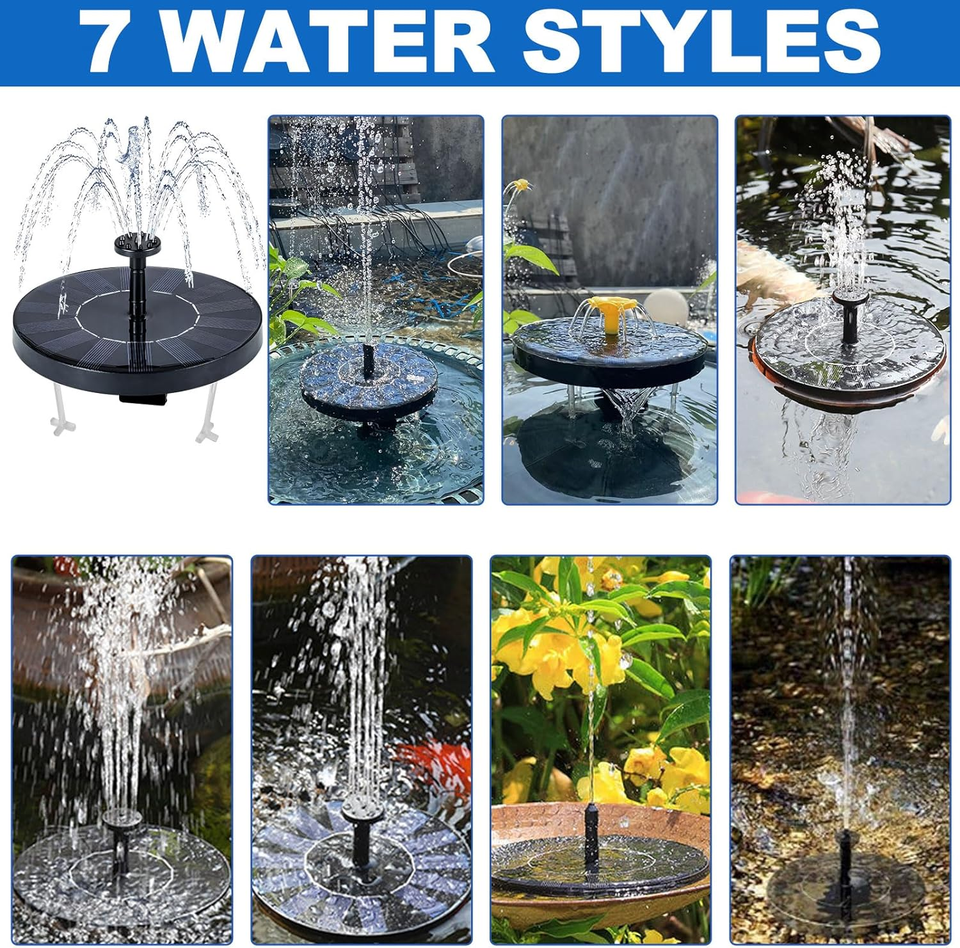 7 WATER STYLES