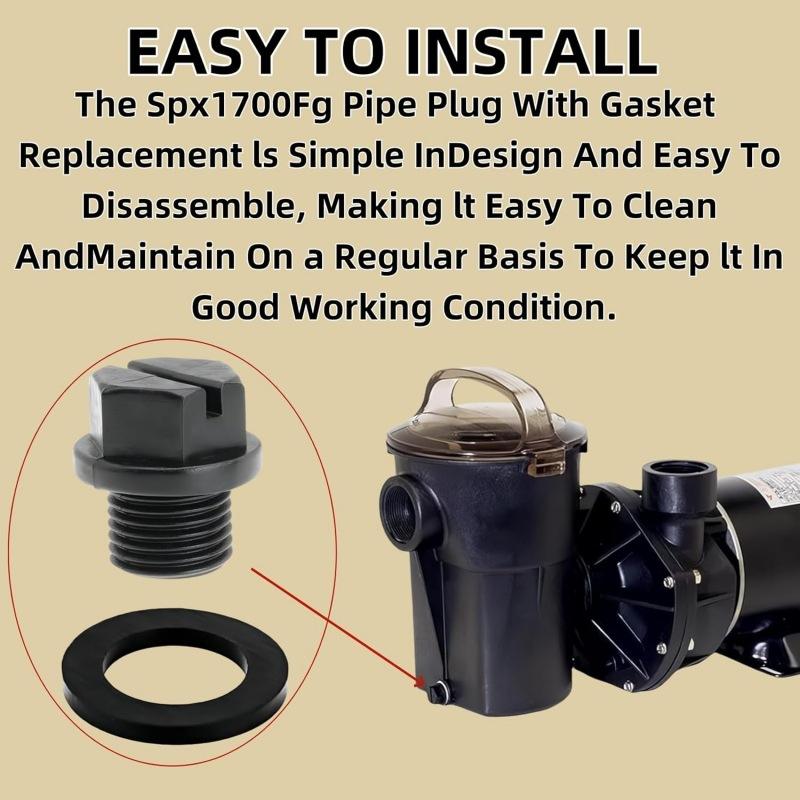 EASY TO INSTALL

The Spx1700Fg Pipe Plug With Gasket Replacement ls Simple InDesign And Easy To Disassemble, Making lt Easy To Clean AndMaintain On a Regular Basis To Keep lt In Good Working Condition.