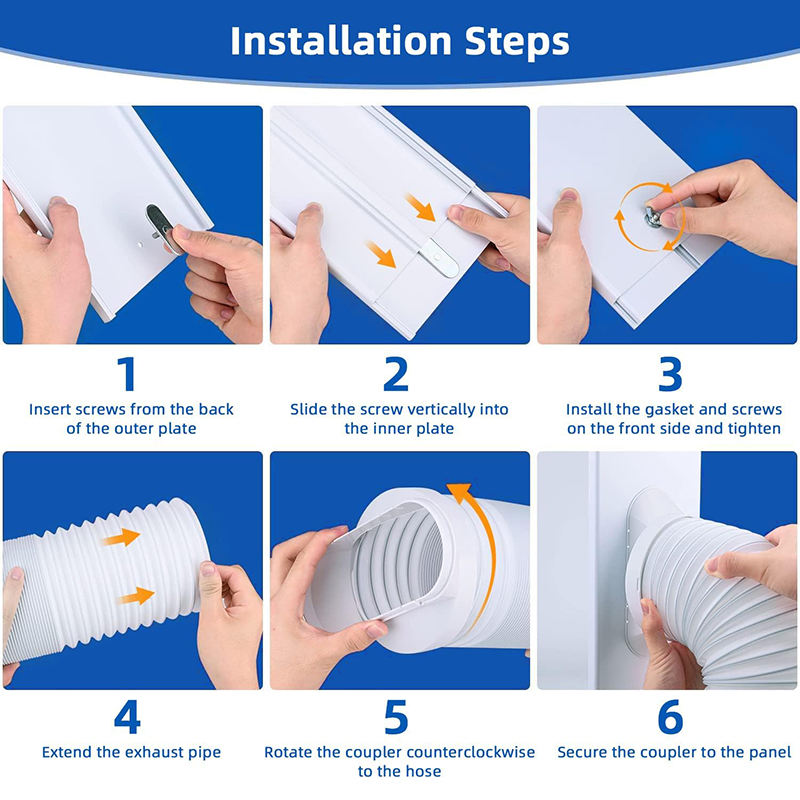 Installation Steps

1
Insert screws from the back of the outer plate

2
Slide the screw vertically into the inner plate

3
Install the gasket and screws on the front side and tighten

4
Extend the exhaust pipe

5
Rotate the coupler counterclockwise to the hose

6
Secure the coupler to the panel