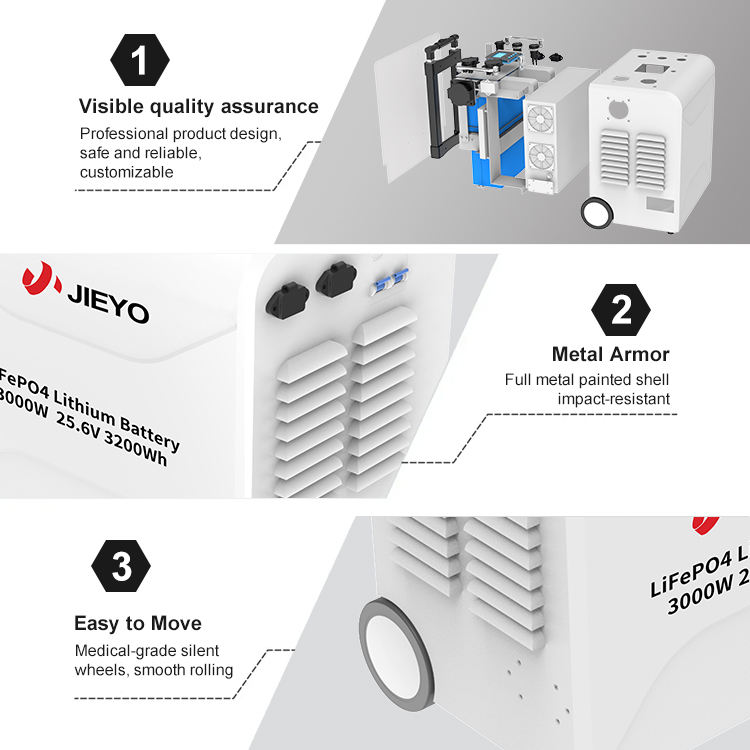 1

Visible quality assurance

Professional product design, safe and reliable, customizable

JIEYO

FePO4 Lithium Battery
3000W 25.6V 3200Wh

2

Metal Armor

Full metal painted shell impact-resistant

3

Easy to Move

Medical-grade silent wheels, smooth rolling

LiFePO4 L
3000W 2