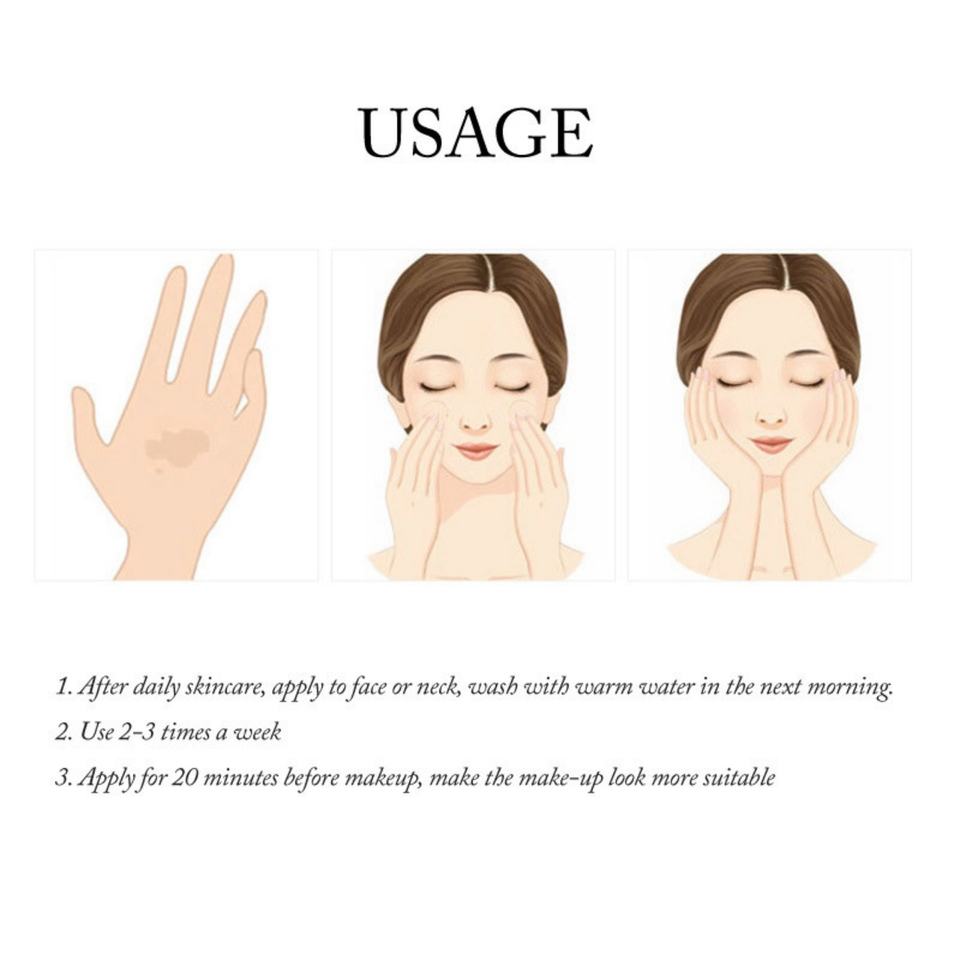 USAGE

1. After daily skincare, apply to face or neck, wash with warm water in the next morning.

2. Use 2-3 times a week

3. Apply for 20 minutes before makeup, make the make-up look more suitable