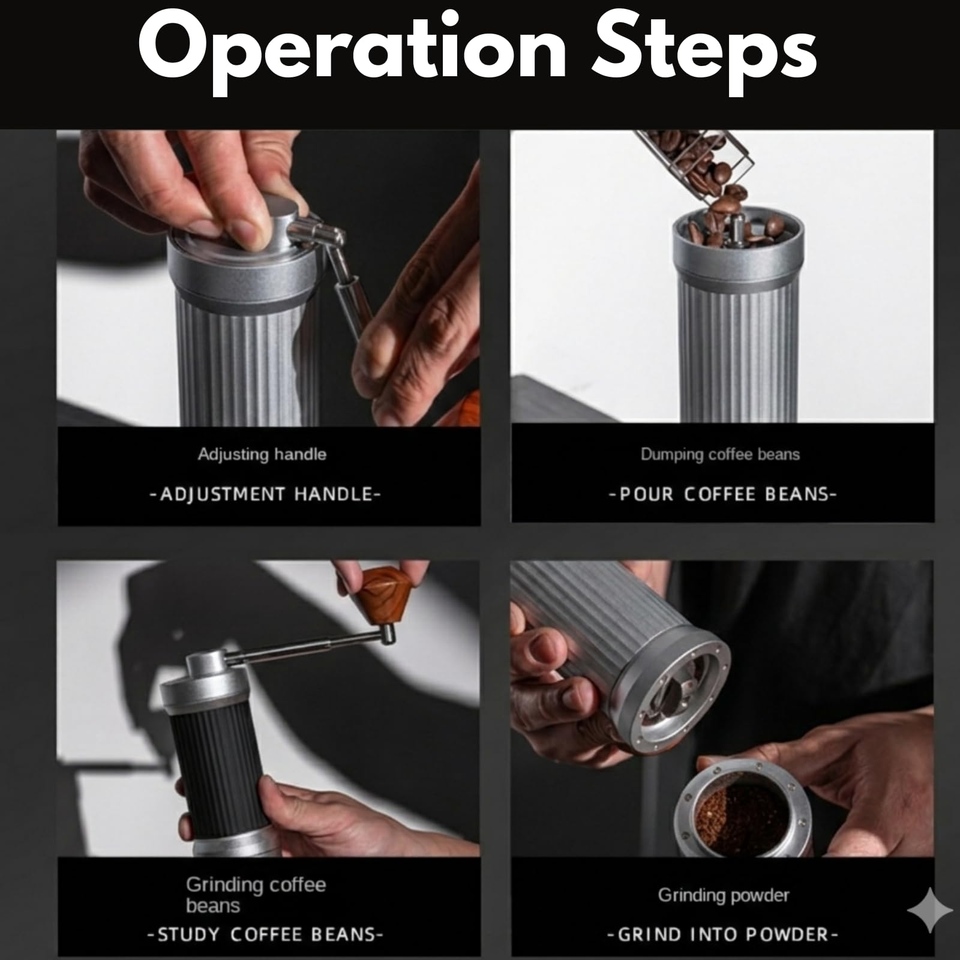 Operation Steps

Adjusting handle

-ADJUSTMENT HANDLE-

Dumping coffee beans

-POUR COFFEE BEANS-

Grinding coffee beans

-STUDY COFFEE BEANS-

Grinding powder

-GRIND INTO POWDER-