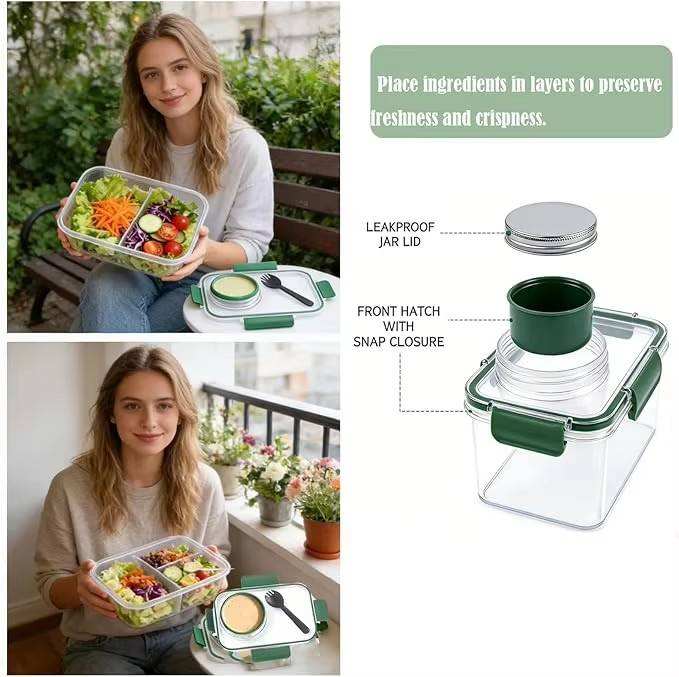 Place ingredients in layers to preserve freshness and crispness.

LEAKPROOF JAR LID

FRONT HATCH WITH SNAP CLOSURE