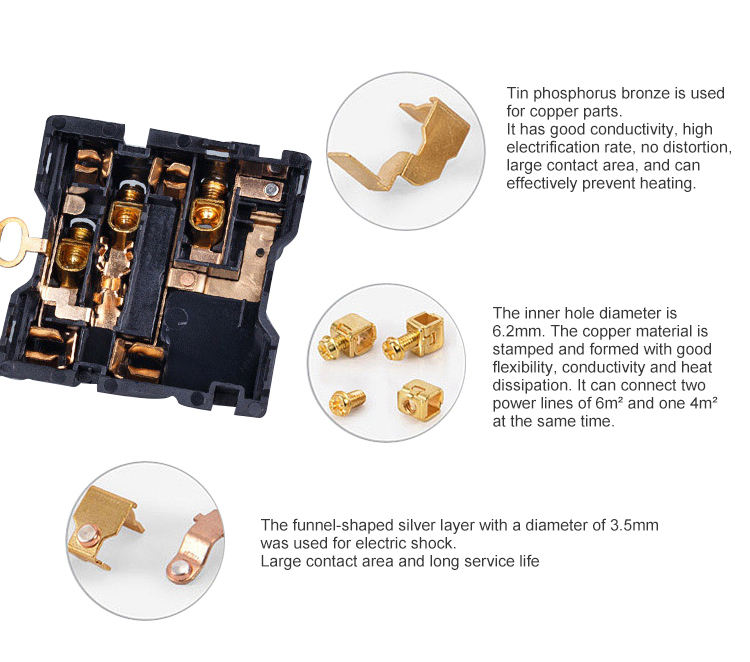 Tin phosphorus bronze is used for copper parts.
It has good conductivity, high electrification rate, no distortion, large contact area, and can effectively prevent heating.

The inner hole diameter is 6.2mm. The copper material is stamped and formed with good flexibility, conductivity and heat dissipation. It can connect two power lines of 6m² and one 4m² at the same time.

The funnel-shaped silver layer with a diameter of 3.5mm was used for electric shock.
Large contact area and long service life