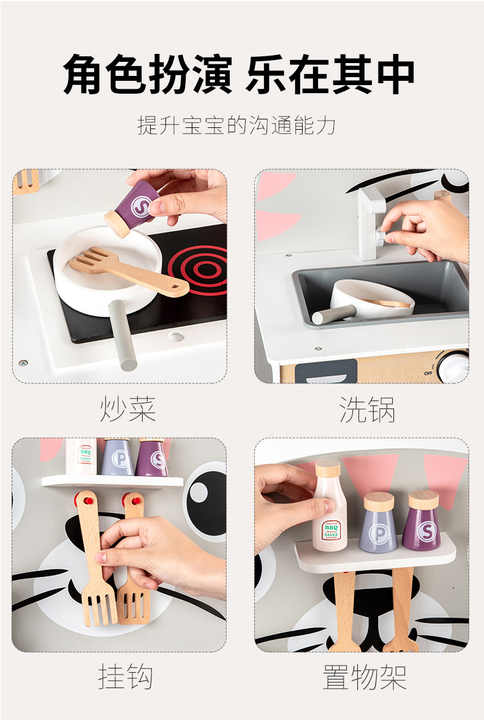 角色扮演 乐在其中

提升宝宝的沟通能力

S

炒菜

洗锅

P S

挂钩

BBQ SAUCE P S

置物架