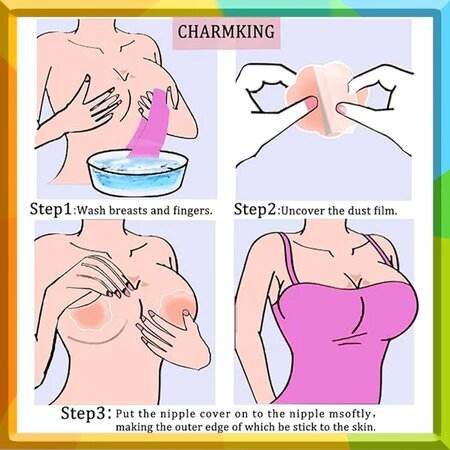 CHARMKING

Step1:Wash breasts and fingers.

Step2:Uncover the dust film.

Step3: Put the nipple cover on to the nipple msoftly, making the outer edge of which be stick to the skin.