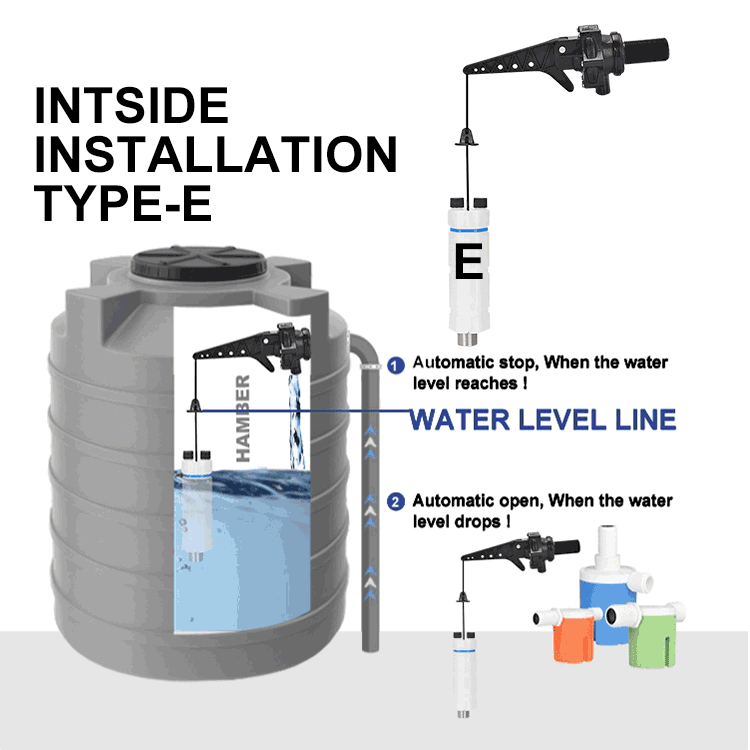 INTSIDE INSTALLATION TYPE-E

E

HAMBER

1 Automatic stop, When the water level reaches !

WATER LEVEL LINE

2 Automatic open, When the water level drops !