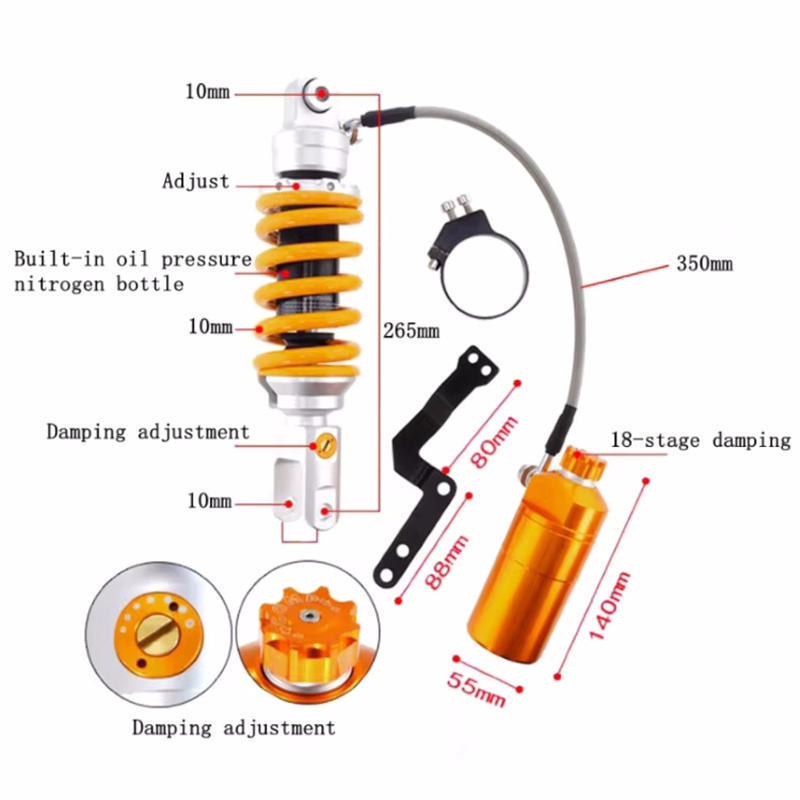 10mm

Adjust

Built-in oil pressure nitrogen bottle

10mm

265mm

350mm

Damping adjustment

10mm

80mm

88mm

18-stage damping

140mm

55mm

Damping adjustment