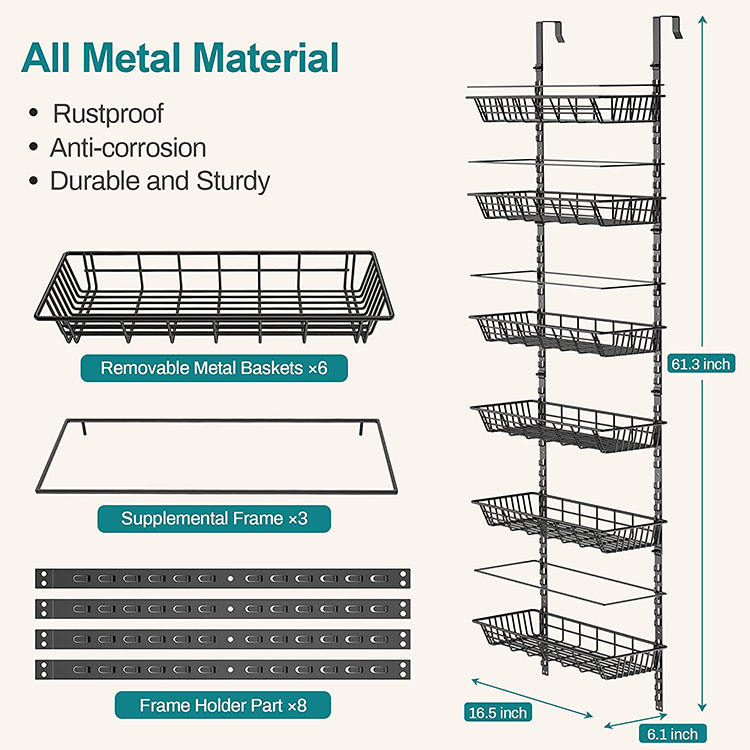 All Metal Material

• Rustproof
• Anti-corrosion
• Durable and Sturdy

Removable Metal Baskets ×6

Supplemental Frame ×3

Frame Holder Part ×8

61.3 inch

16.5 inch

6.1 inch