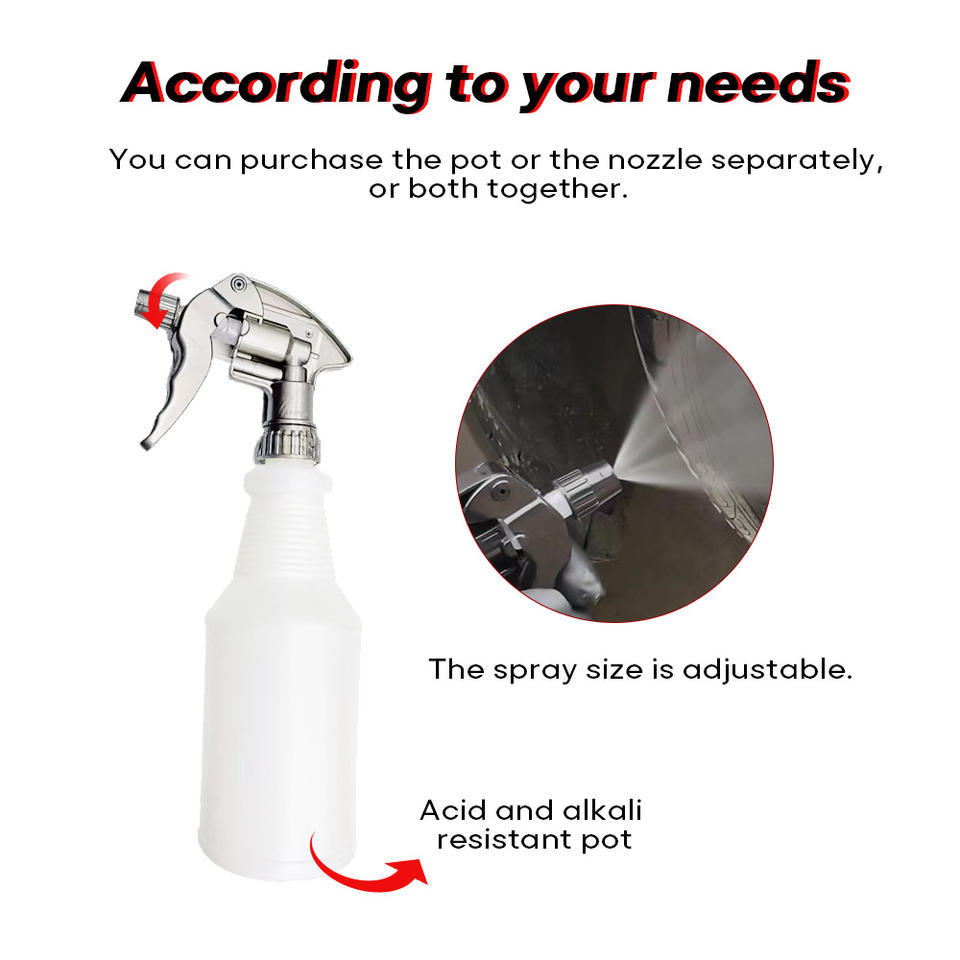 According to your needs

You can purchase the pot or the nozzle separately, or both together.

The spray size is adjustable.

Acid and alkali resistant pot