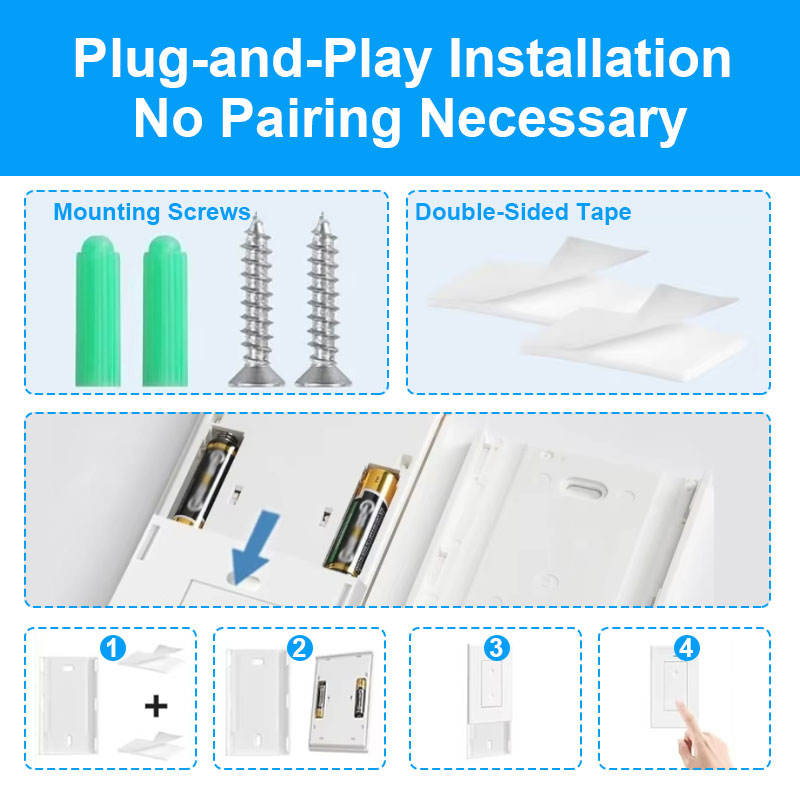 Plug-and-Play Installation
No Pairing Necessary

Mounting Screws

Double-Sided Tape

1

+

2

3

4