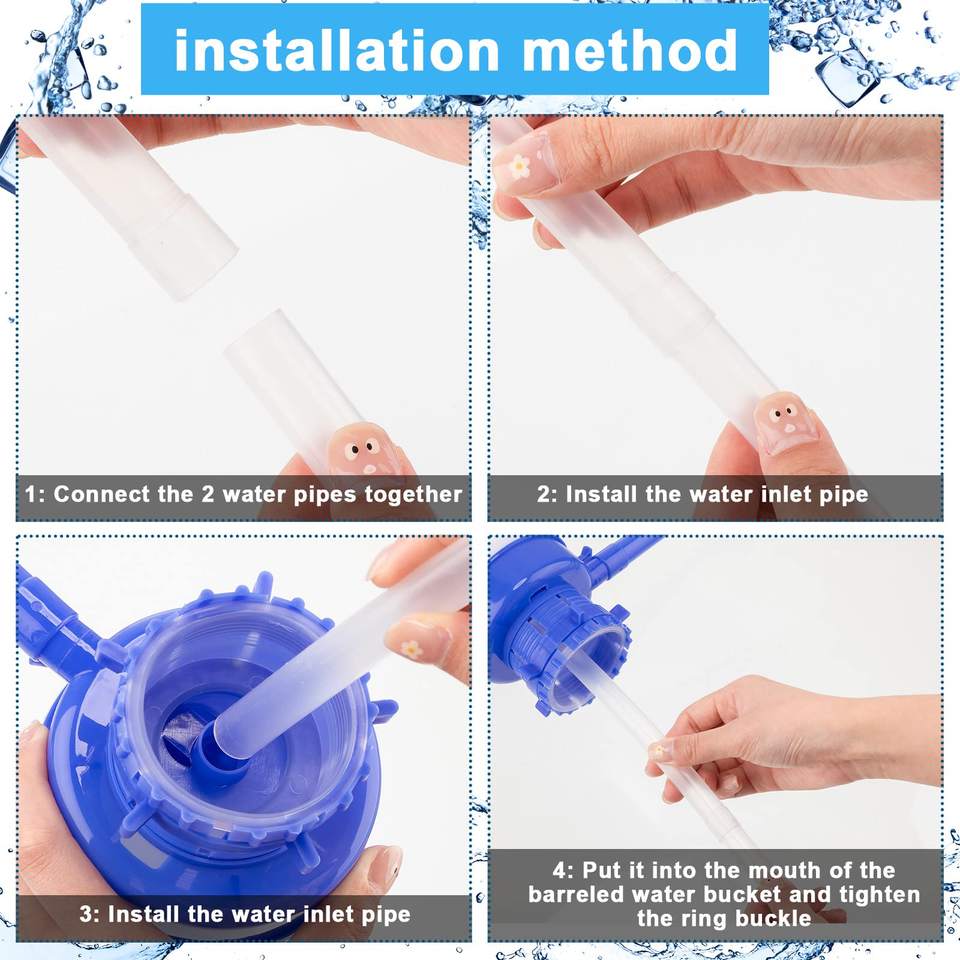 installation method

1: Connect the 2 water pipes together

2: Install the water inlet pipe

3: Install the water inlet pipe

4: Put it into the mouth of the barreled water bucket and tighten the ring buckle