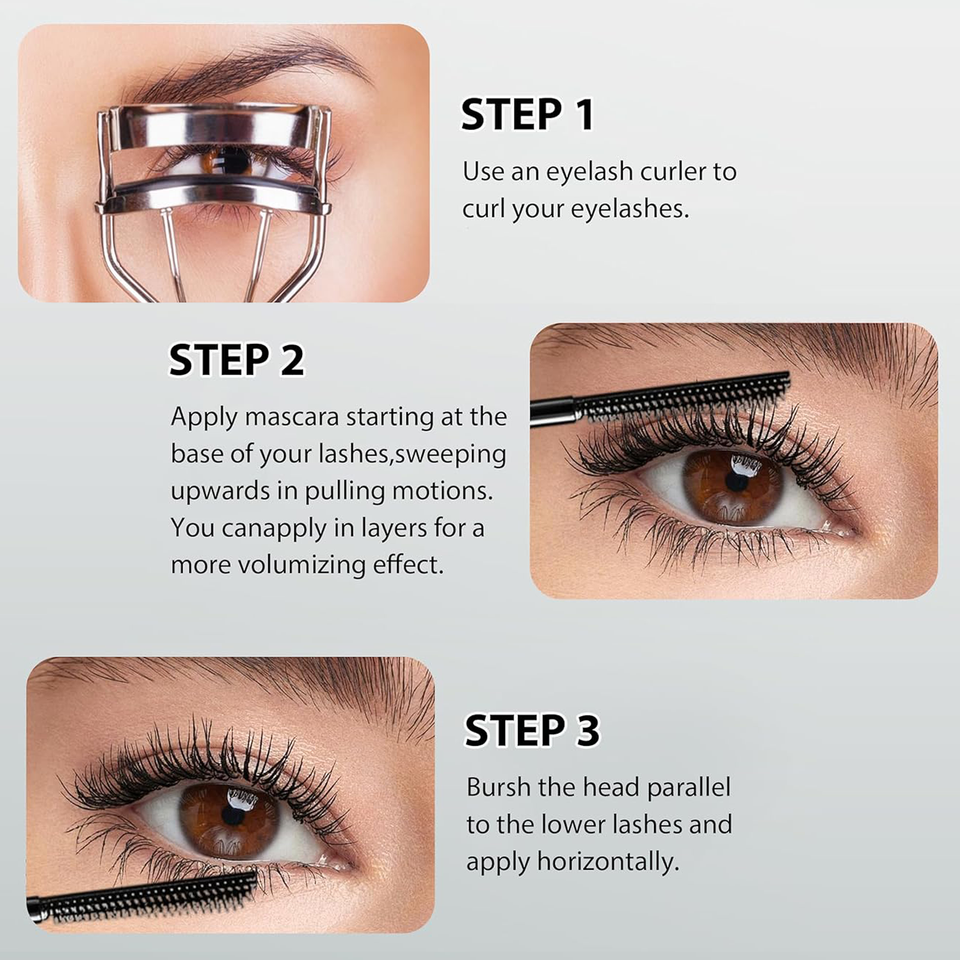 STEP 1

Use an eyelash curler to curl your eyelashes.

STEP 2

Apply mascara starting at the base of your lashes,sweeping upwards in pulling motions. You canapply in layers for a more volumizing effect.

STEP 3

Bursh the head parallel to the lower lashes and apply horizontally.