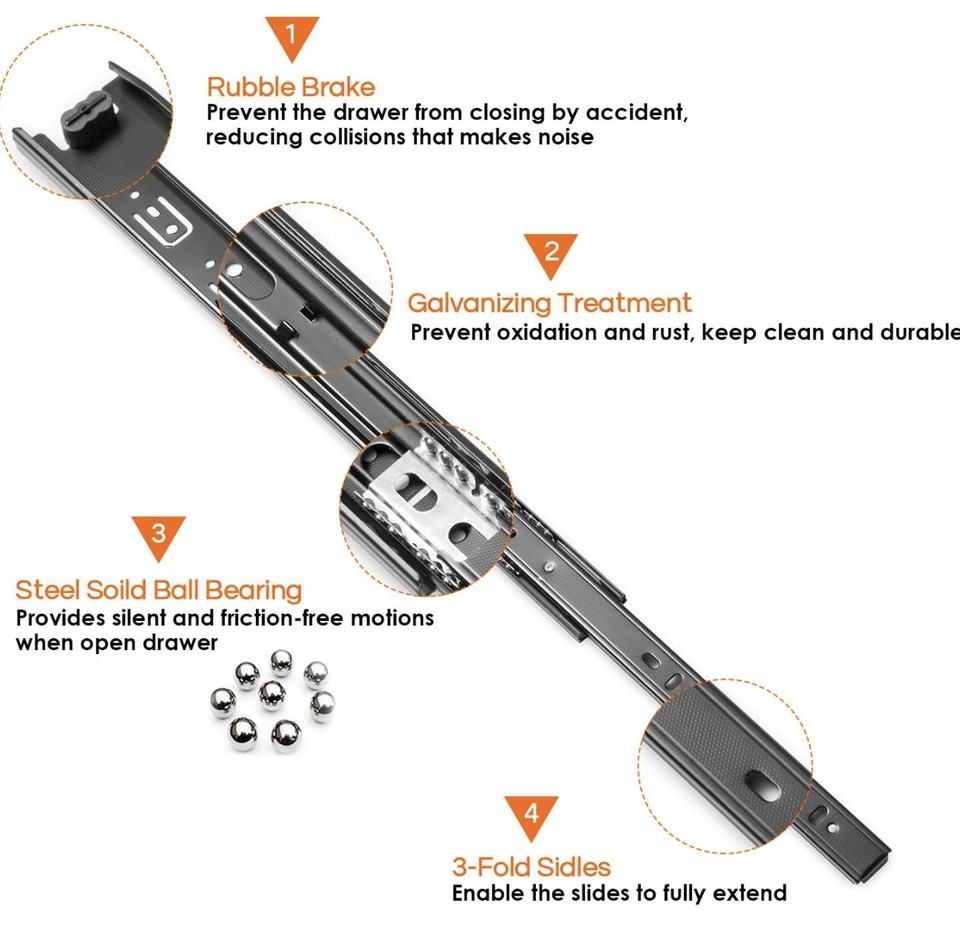 1

Rubble Brake
Prevent the drawer from closing by accident, reducing collisions that makes noise

2

Galvanizing Treatment
Prevent oxidation and rust, keep clean and durable

3

Steel Soild Ball Bearing
Provides silent and friction-free motions when open drawer

4

3-Fold Sidles
Enable the slides to fully extend