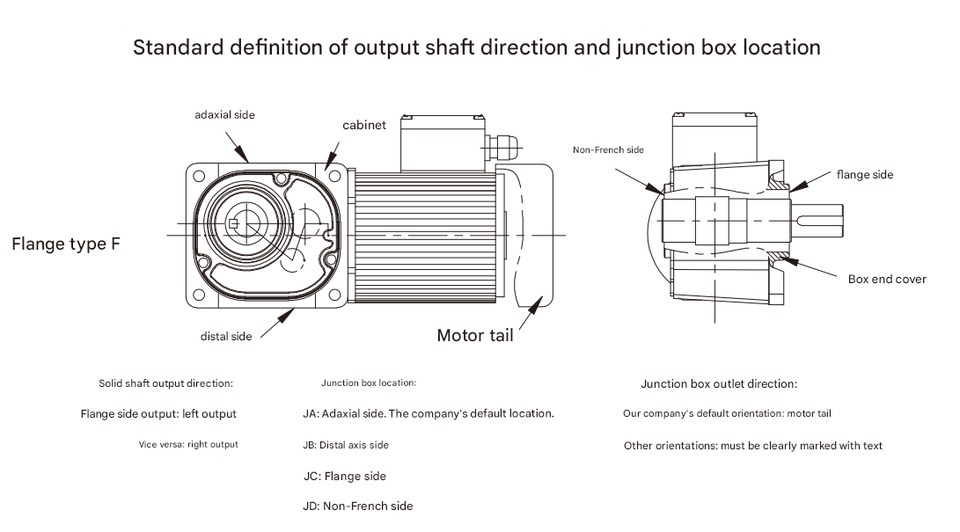 Standard definition of output shaft direction and junction box location

adaxial side

cabinet

Non-French side

flange side

Flange type F

Box end cover

distal side

Motor tail

Solid shaft output direction:

Flange side output: left output

Vice versa: right output

Junction box location:

JA: Adaxial side. The company's default location.

JB: Distal axis side

JC: Flange side

JD: Non-French side

Junction box outlet direction:

Our company's default orientation: motor tail

Other orientations: must be clearly marked with text