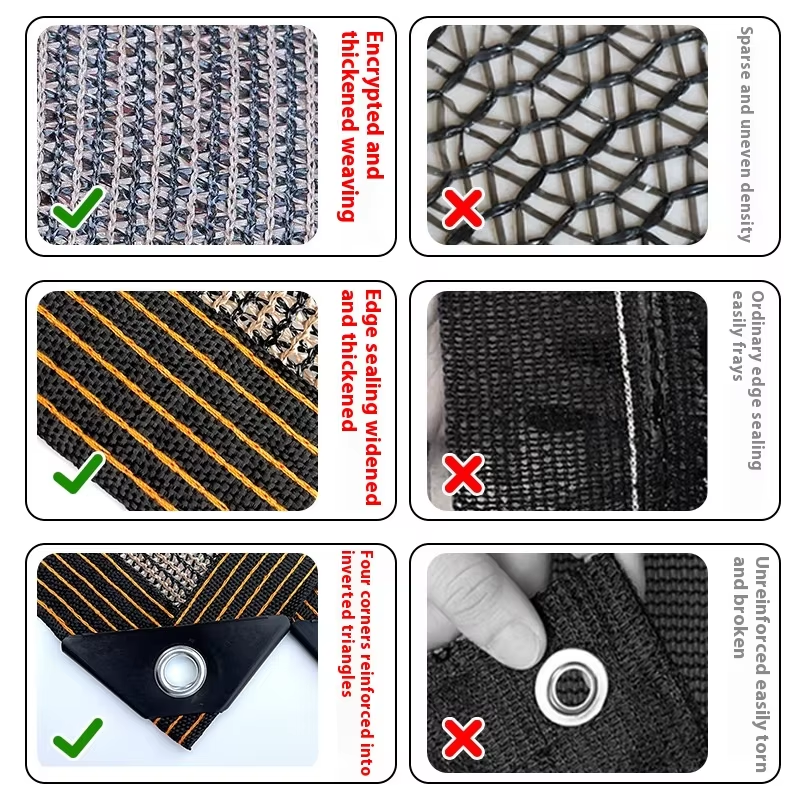 Encrypted and thickened weaving

Sparse and uneven density

Edge sealing widened and thickened

Ordinary edge sealing easily frays

Four corners reinforced into inverted triangles

Unreinforced easily torn and broken