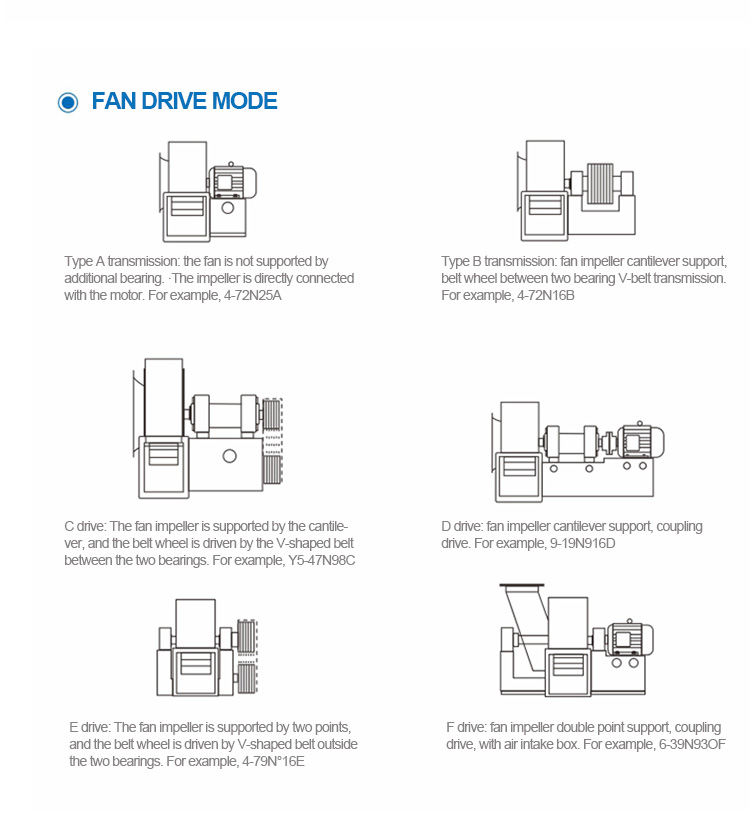 FAN DRIVE MODE

Type A transmission: the fan is not supported by additional bearing. ·The impeller is directly connected with the motor. For example, 4-72N25A

Type B transmission: fan impeller cantilever support, belt wheel between two bearing V-belt transmission. For example, 4-72N16B

C drive: The fan impeller is supported by the cantilever, and the belt wheel is driven by the V-shaped belt between the two bearings. For example, Y5-47N98C

D drive: fan impeller cantilever support, coupling drive. For example, 9-19N916D

E drive: The fan impeller is supported by two points, and the belt wheel is driven by V-shaped belt outside the two bearings. For example, 4-79N°16E

F drive: fan impeller double point support, coupling drive, with air intake box. For example, 6-39N93OF