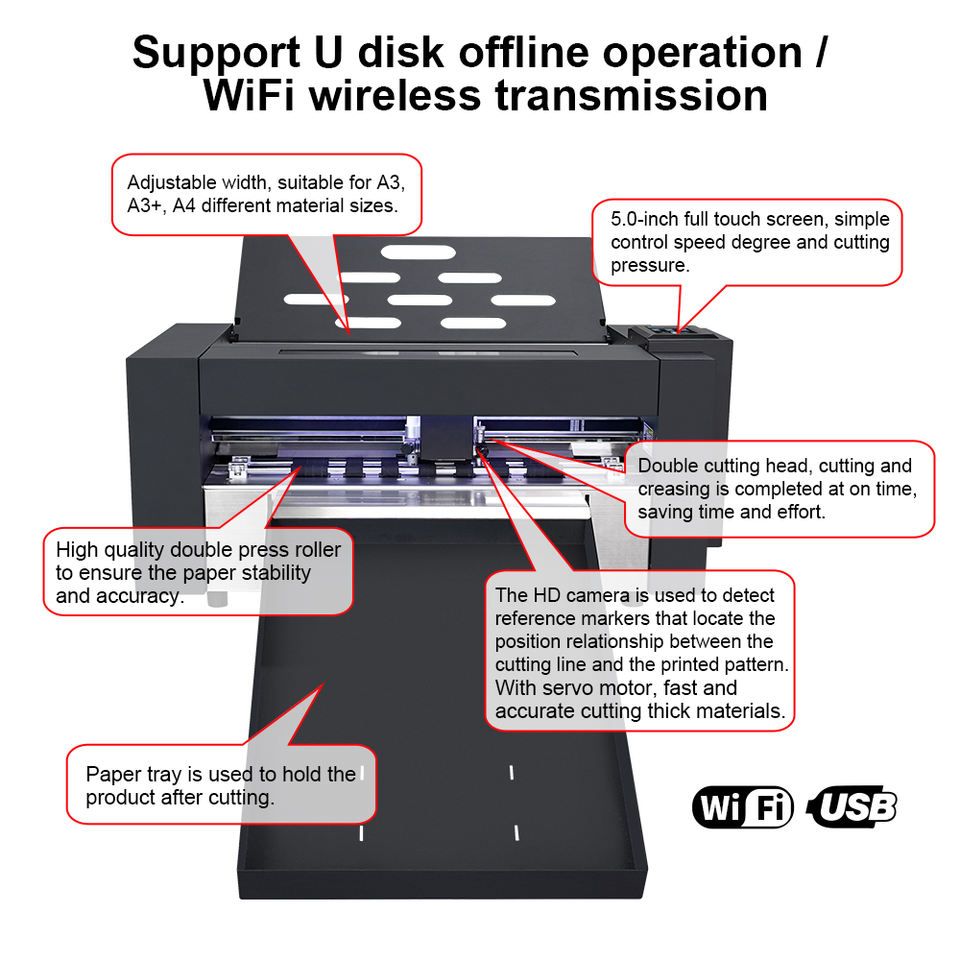 Support U disk offline operation / WiFi wireless transmission

Adjustable width, suitable for A3, A3+, A4 different material sizes.

5.0-inch full touch screen, simple control speed degree and cutting pressure.

Double cutting head, cutting and creasing is completed at on time, saving time and effort.

High quality double press roller to ensure the paper stability and accuracy.

The HD camera is used to detect reference markers that locate the position relationship between the cutting line and the printed pattern. With servo motor, fast and accurate cutting thick materials.

Paper tray is used to hold the product after cutting.

WiFi USB