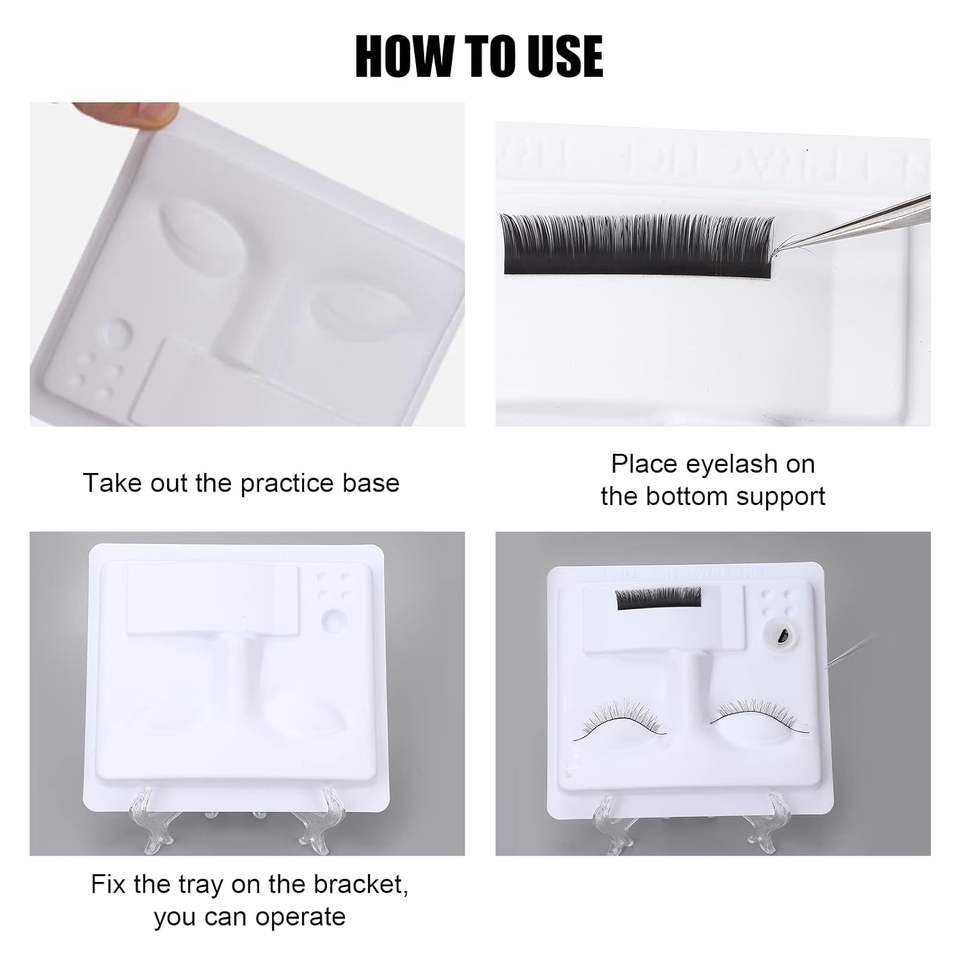 HOW TO USE

Take out the practice base

Place eyelash on the bottom support

Fix the tray on the bracket, you can operate