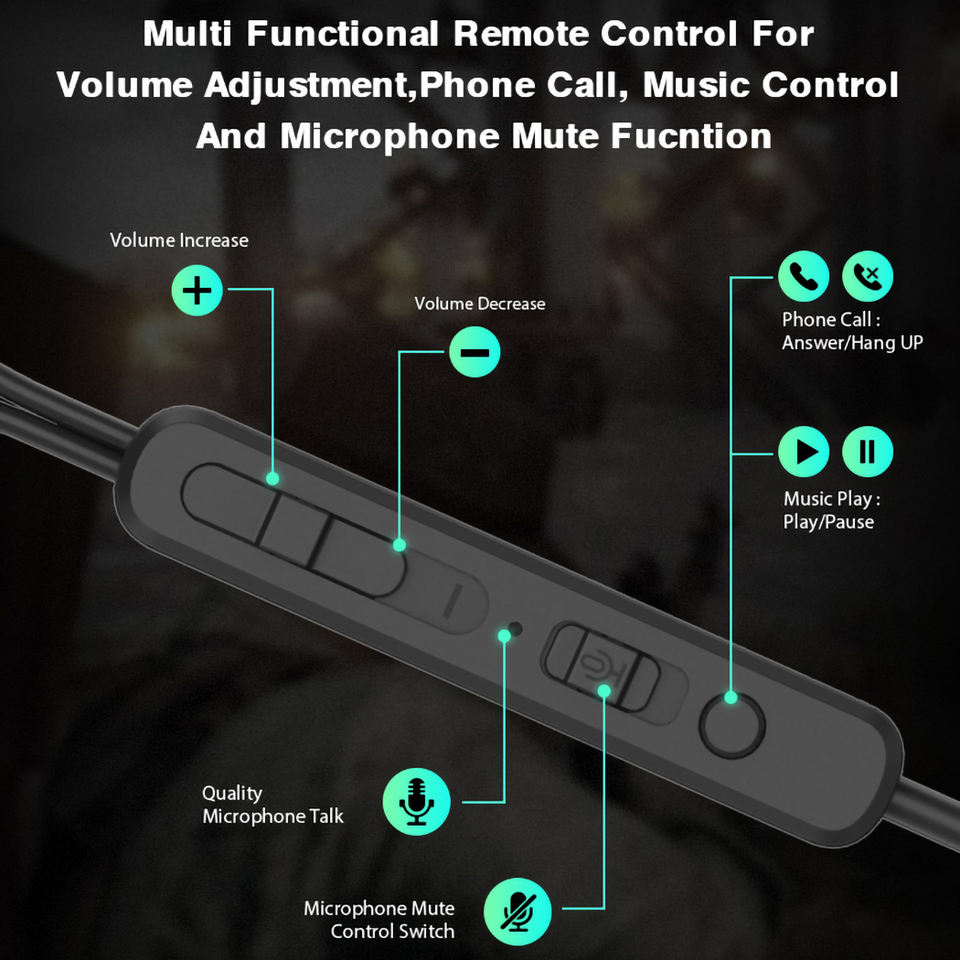 Multi Functional Remote Control For Volume Adjustment,Phone Call, Music Control And Microphone Mute Fucntion

Volume Increase

Volume Decrease

Phone Call : Answer/Hang UP

Music Play : Play/Pause

Quality Microphone Talk

Microphone Mute Control Switch