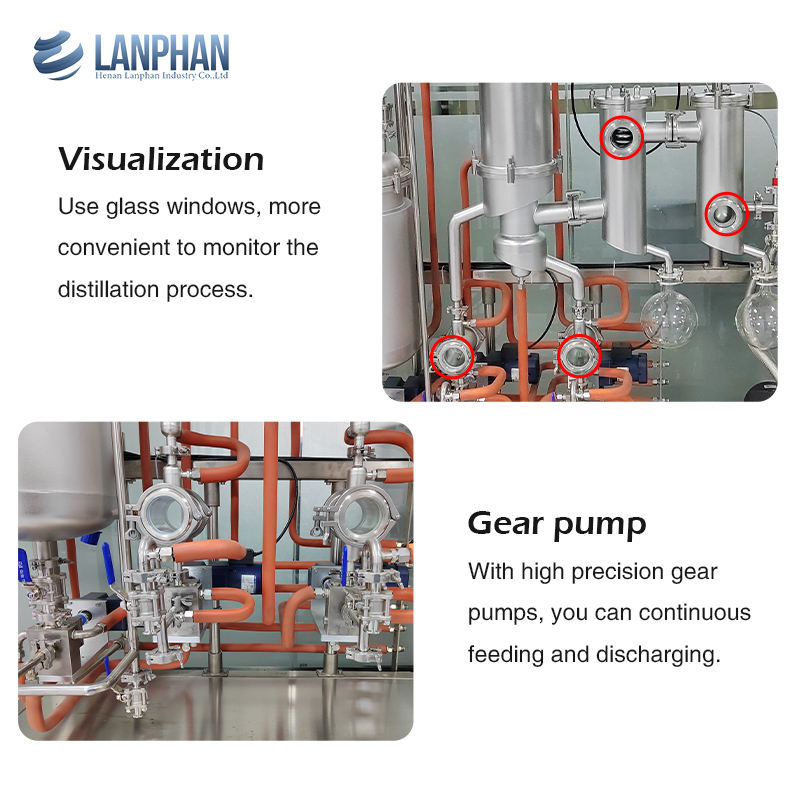 LANPHAN
Henan Lanphan Industry Co.,Ltd

Visualization

Use glass windows, more convenient to monitor the distillation process.

Gear pump

With high precision gear pumps, you can continuous feeding and discharging.