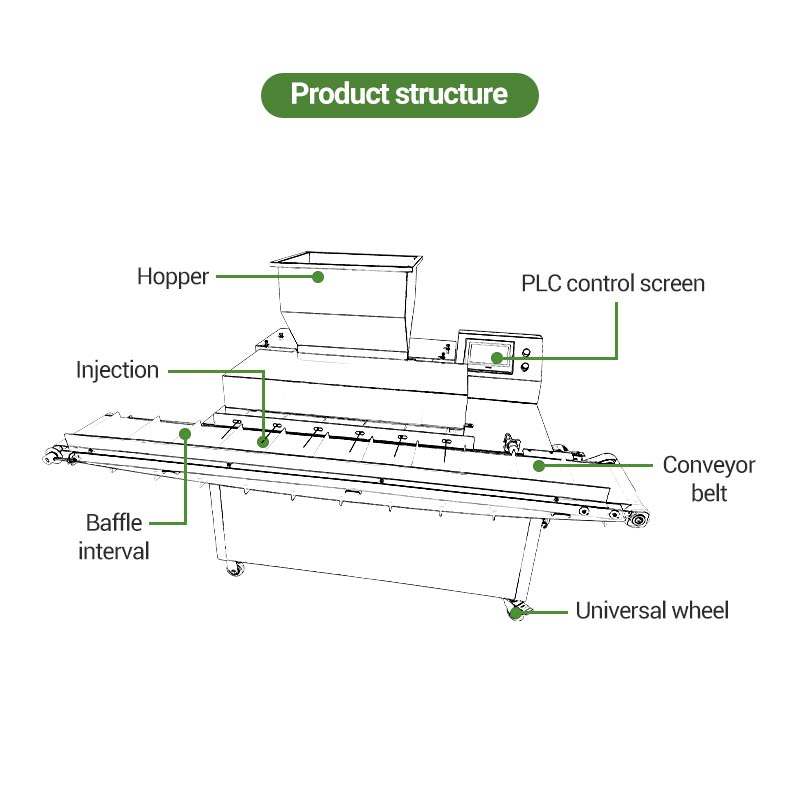 Product structure

Hopper

PLC control screen

Injection

Conveyor belt

Baffle interval

Universal wheel