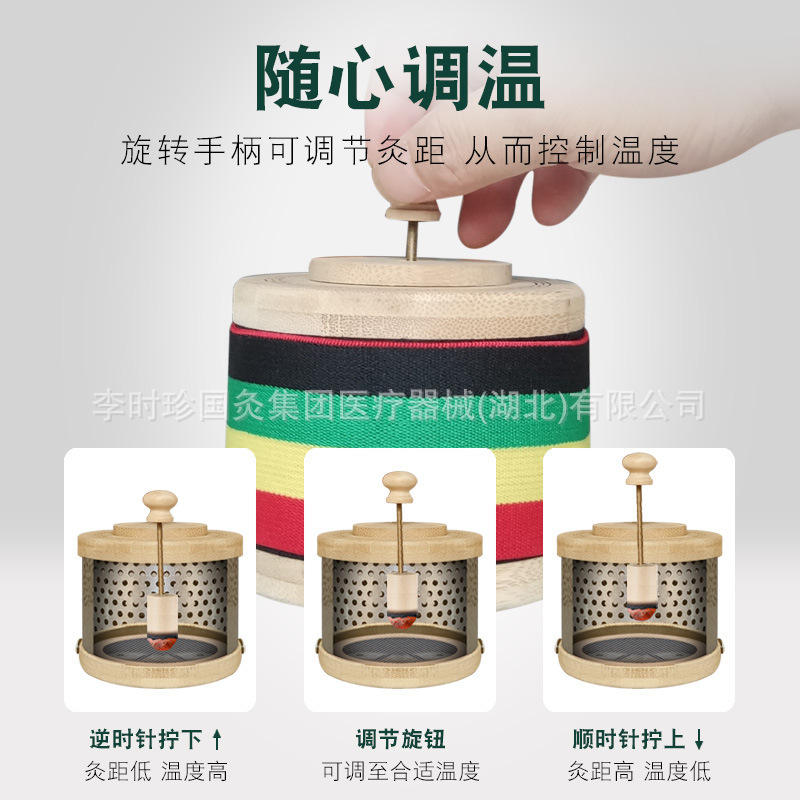 随心调温

旋转手柄可调节灸距 从而控制温度

李时珍国灸集团医疗器械(湖北)有限公司

逆时针拧下 ↑
灸距低 温度高

调节旋钮
可调至合适温度

顺时针拧上 ↓
灸距高 温度低