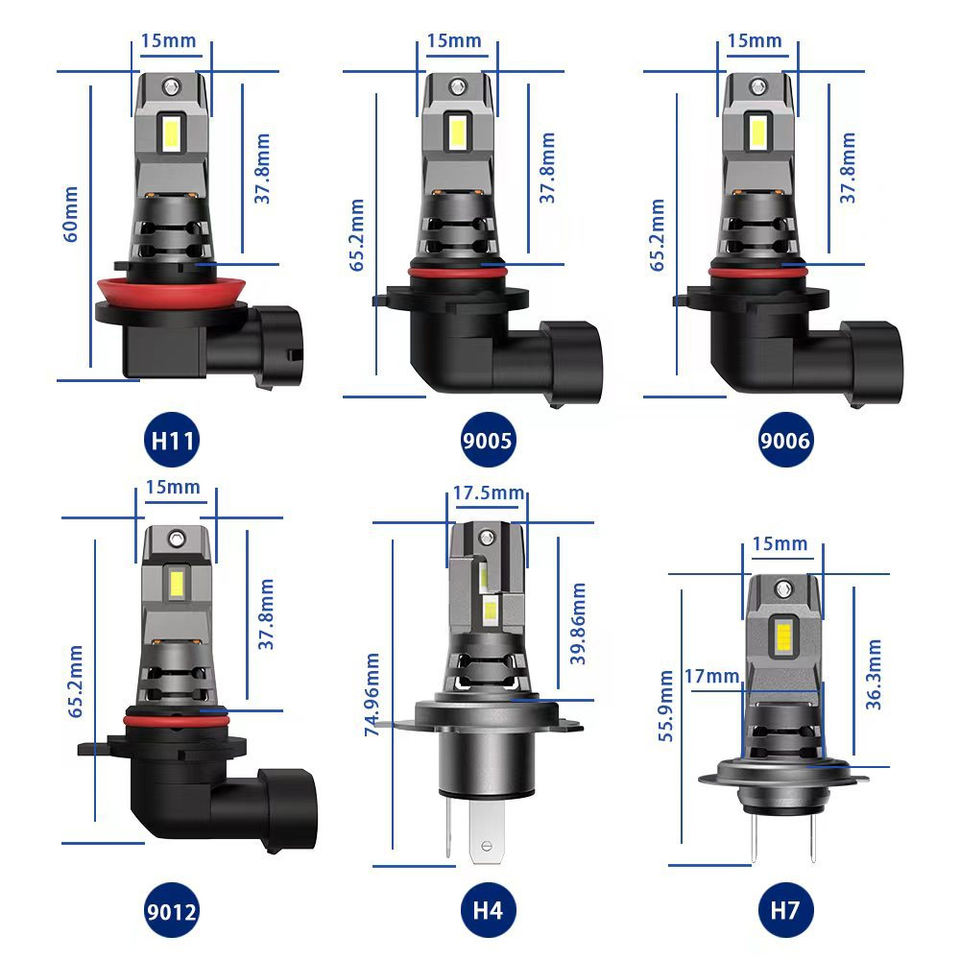 15mm
60mm
37.8mm
H11

15mm
65.2mm
37.8mm
9005

15mm
65.2mm
37.8mm
9006

15mm
65.2mm
37.8mm
9012

17.5mm
74.96mm
39.86mm
H4

15mm
17mm
55.9mm
36.3mm
H7