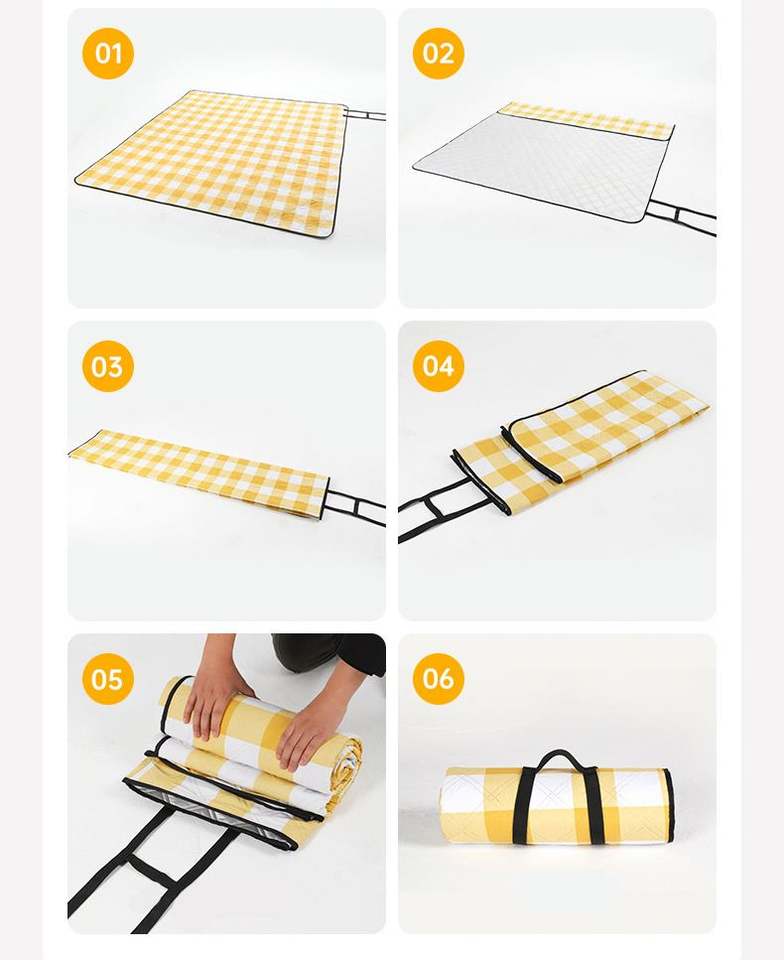 01

02

03

04

05

06