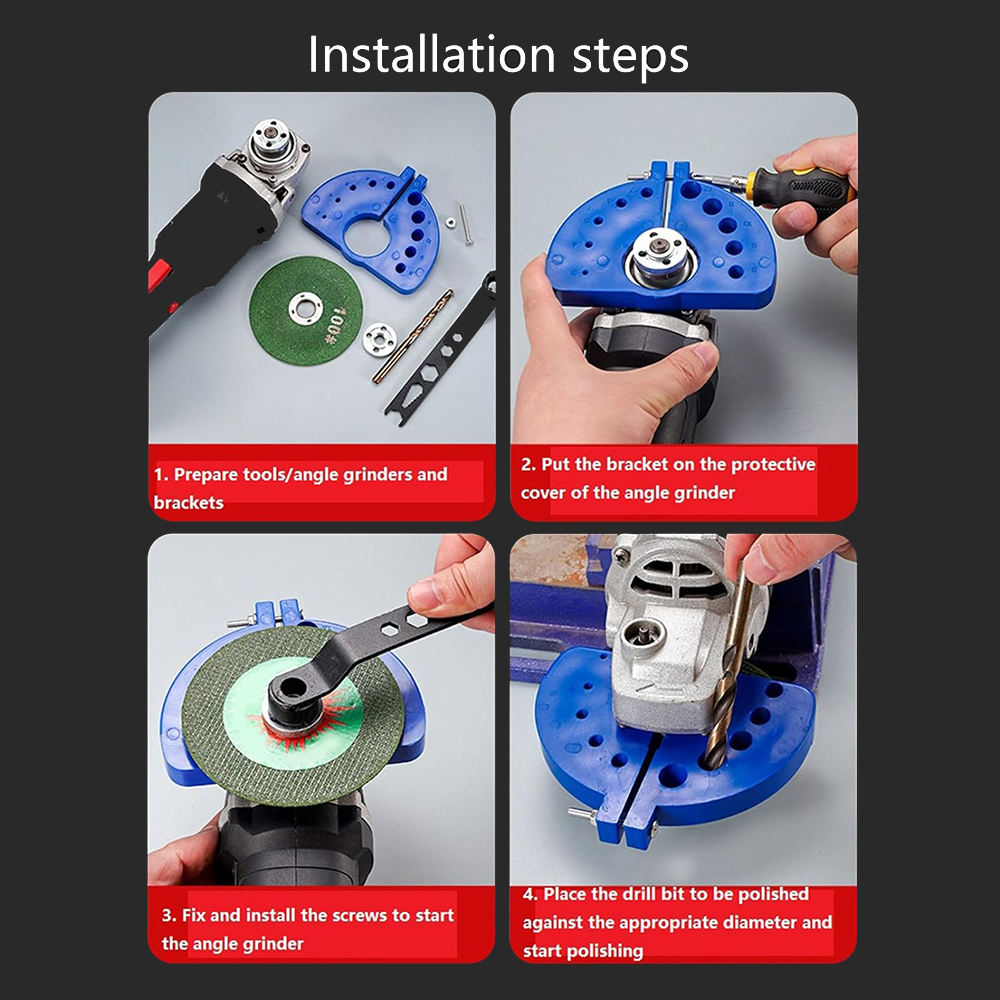 Installation steps

100#

1. Prepare tools/angle grinders and brackets

2. Put the bracket on the protective cover of the angle grinder

3. Fix and install the screws to start the angle grinder

4. Place the drill bit to be polished against the appropriate diameter and start polishing