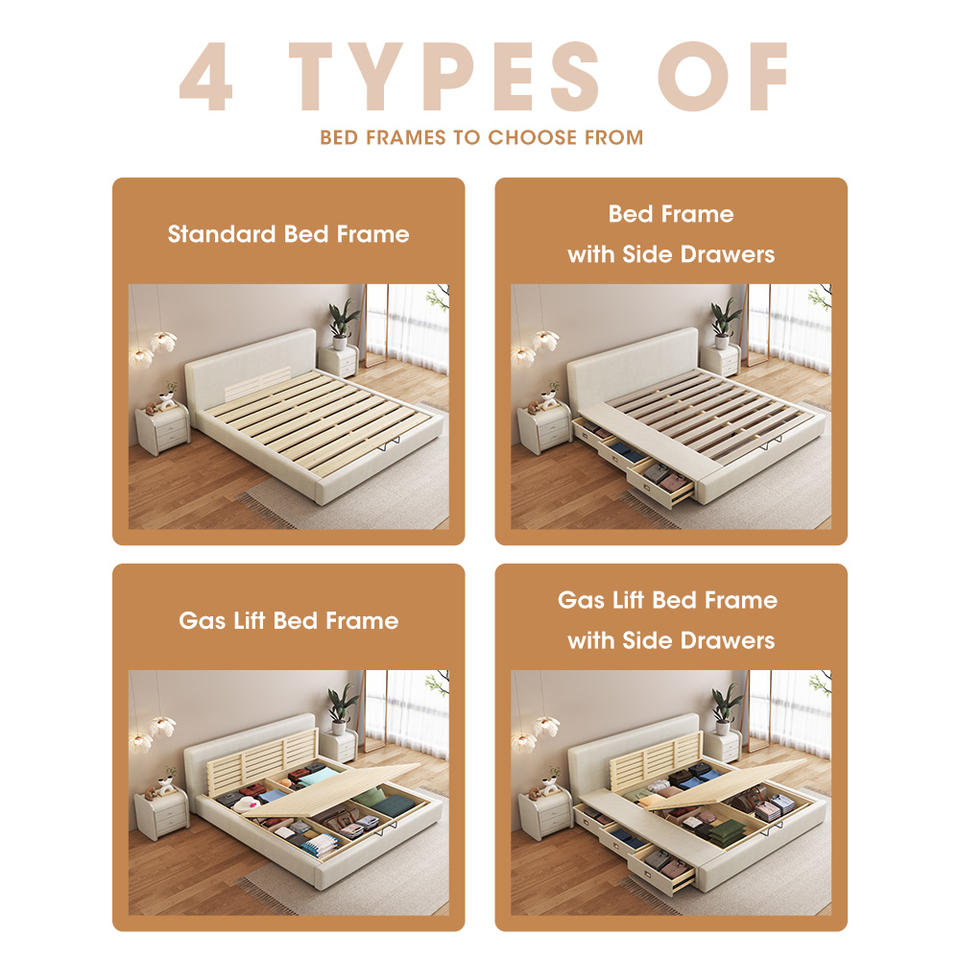 4 TYPES OF

BED FRAMES TO CHOOSE FROM

Standard Bed Frame

Bed Frame with Side Drawers

Gas Lift Bed Frame

Gas Lift Bed Frame with Side Drawers