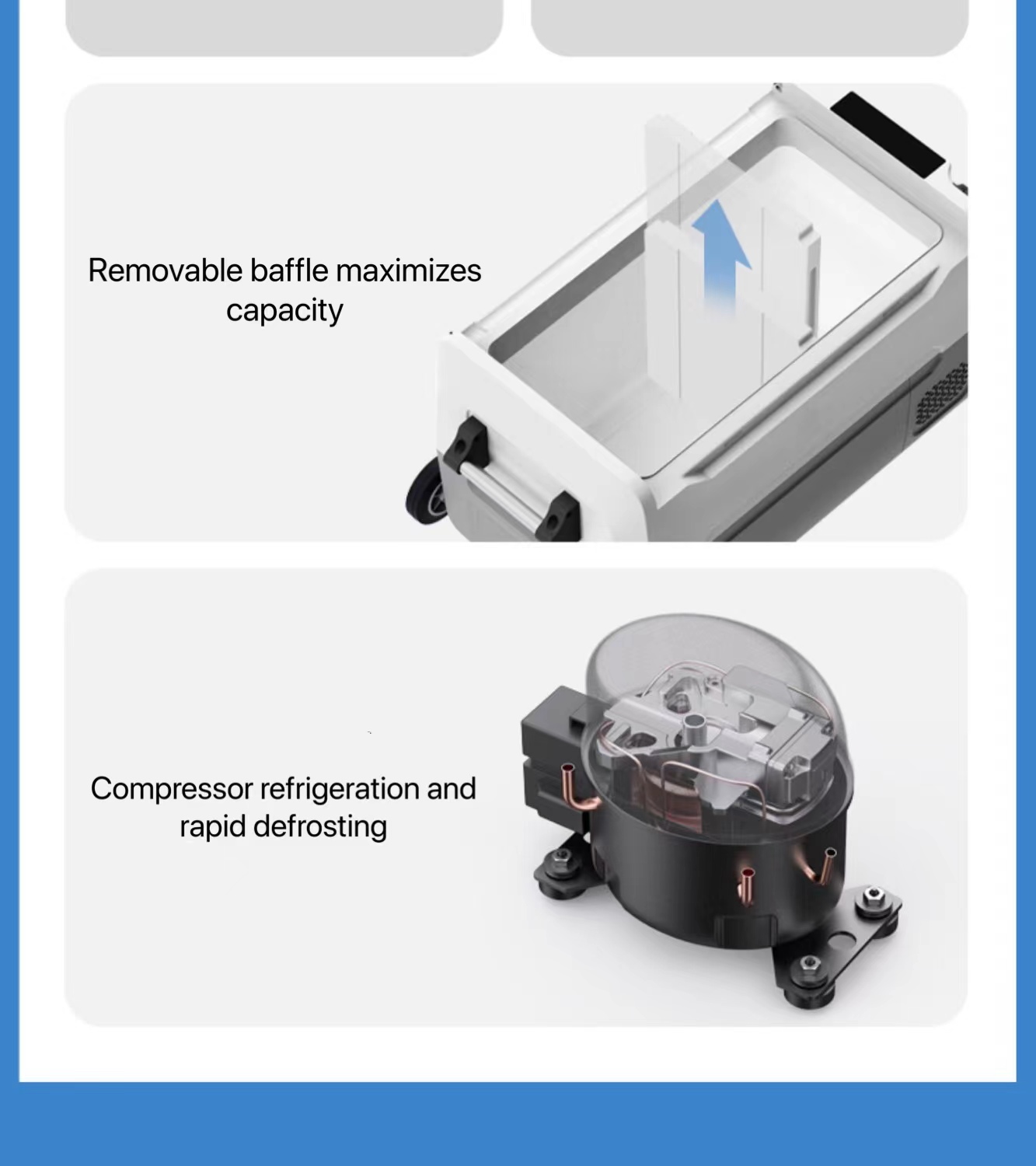 Removable baffle maximizes capacity

Compressor refrigeration and rapid defrosting