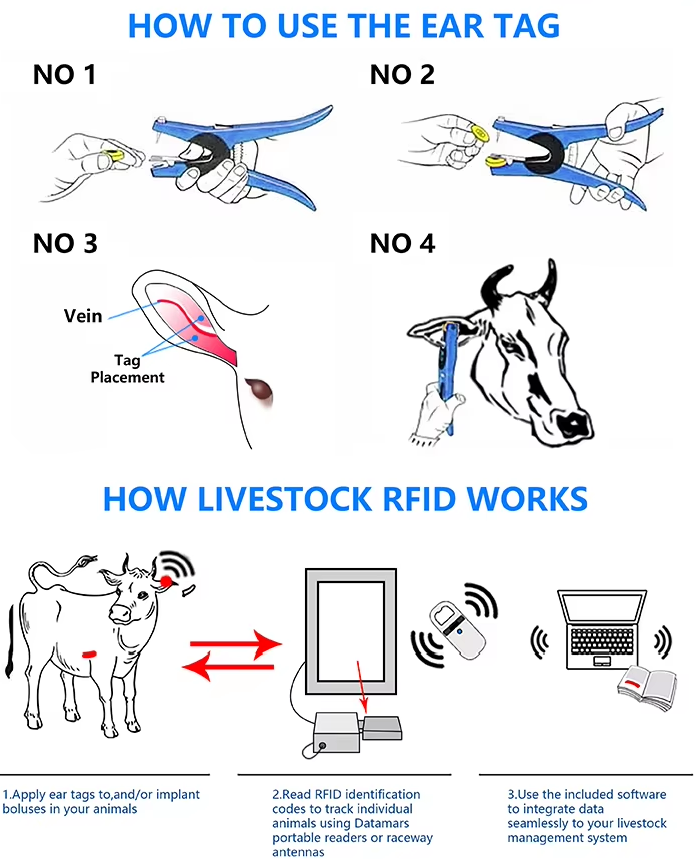 HOW TO USE THE EAR TAG

NO 1

NO 2

NO 3

Vein

Tag Placement

NO 4

HOW LIVESTOCK RFID WORKS

1.Apply ear tags to,and/or implant boluses in your animals

2.Read RFID identification codes to track individual animals using Datamars portable readers or raceway antennas

3.Use the included software to integrate data seamlessly to your livestock management system