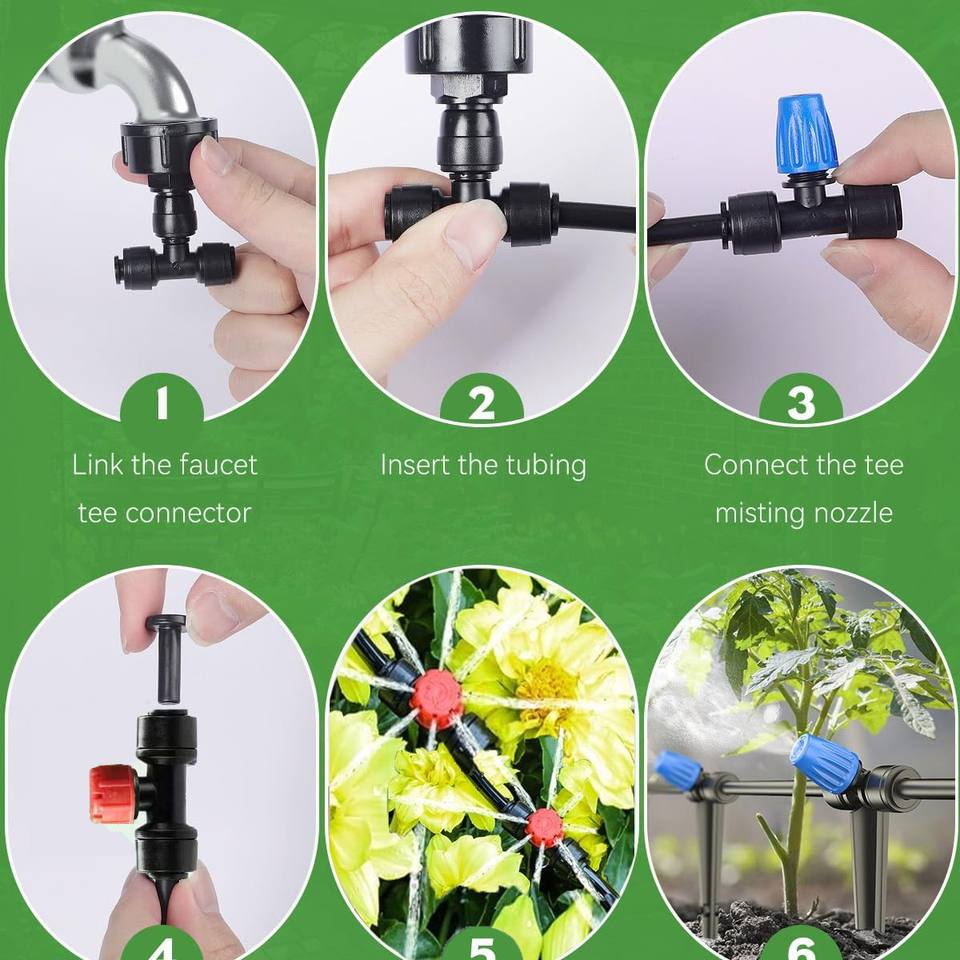 1
Link the faucet tee connector

2
Insert the tubing

3
Connect the tee misting nozzle

4

5

6