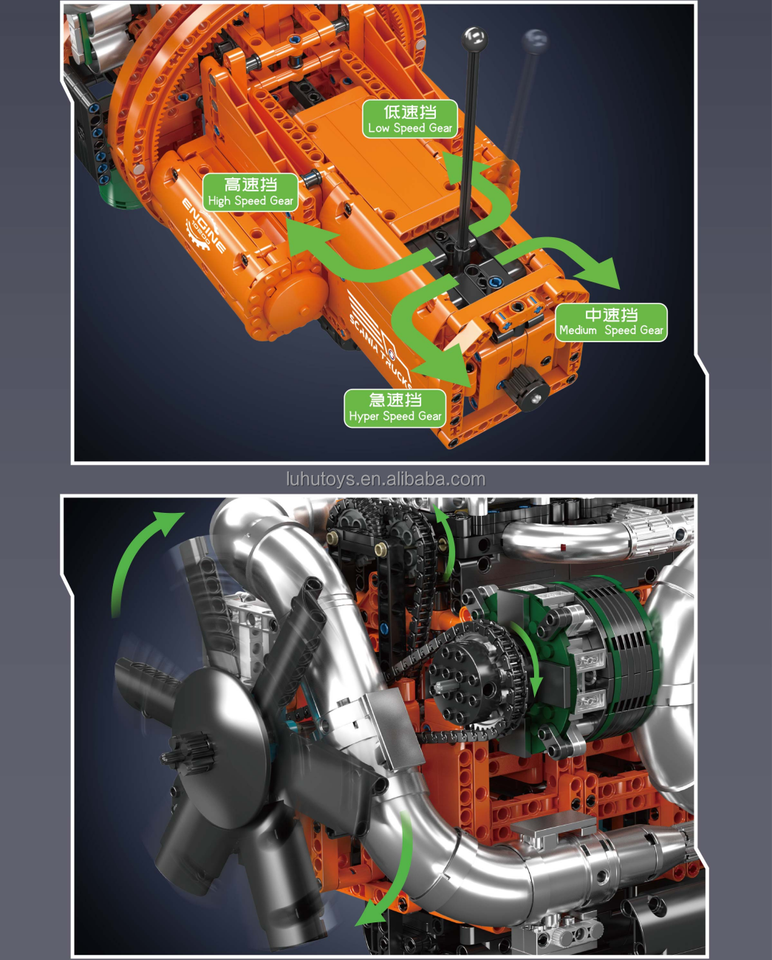 低速挡
Low Speed Gear

高速挡
High Speed Gear

ENGINE

SCANIA TRUCKS

中速挡
Medium Speed Gear

急速挡
Hyper Speed Gear

luhutoys.en.alibaba.com