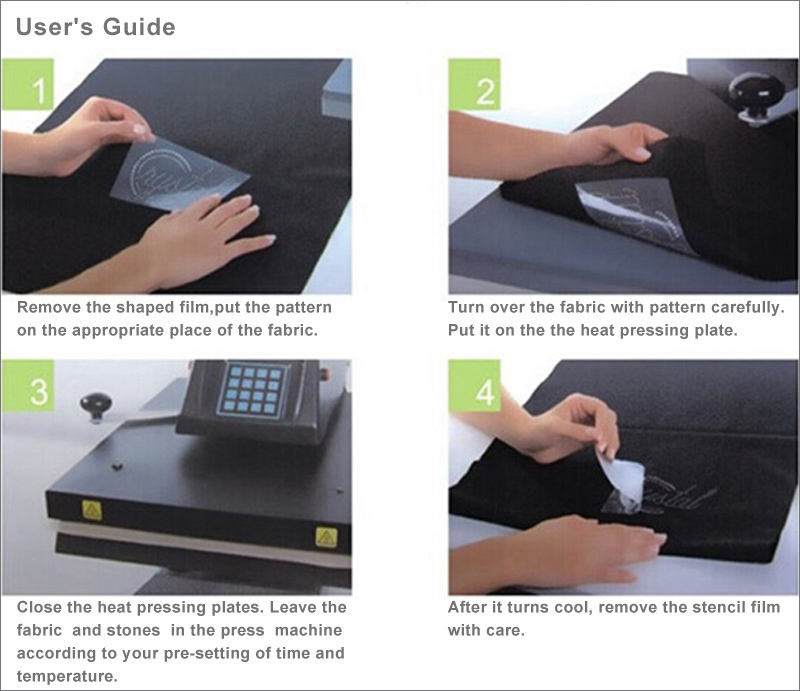 User's Guide

1

Remove the shaped film,put the pattern on the appropriate place of the fabric.

2

Turn over the fabric with pattern carefully. Put it on the the heat pressing plate.

3

Close the heat pressing plates. Leave the fabric and stones in the press machine according to your pre-setting of time and temperature.

4

After it turns cool, remove the stencil film with care.