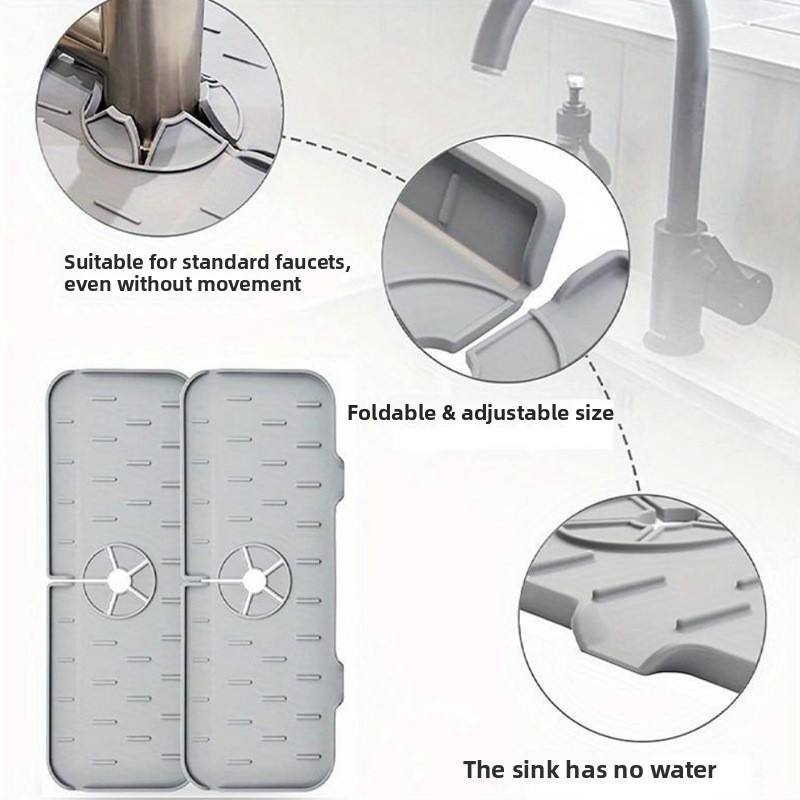 Suitable for standard faucets, even without movement

Foldable & adjustable size

The sink has no water