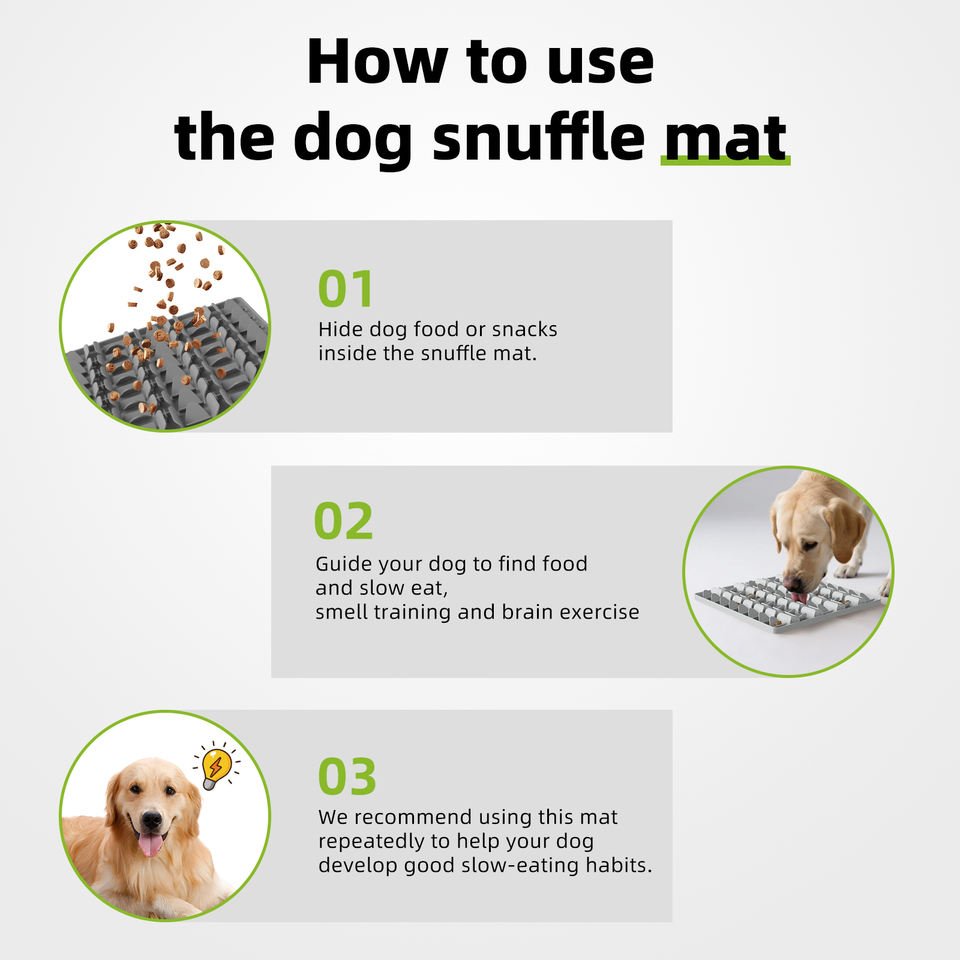 How to use
the dog snuffle mat

01
Hide dog food or snacks inside the snuffle mat.

02
Guide your dog to find food and slow eat,
smell training and brain exercise

03
We recommend using this mat repeatedly to help your dog develop good slow-eating habits.