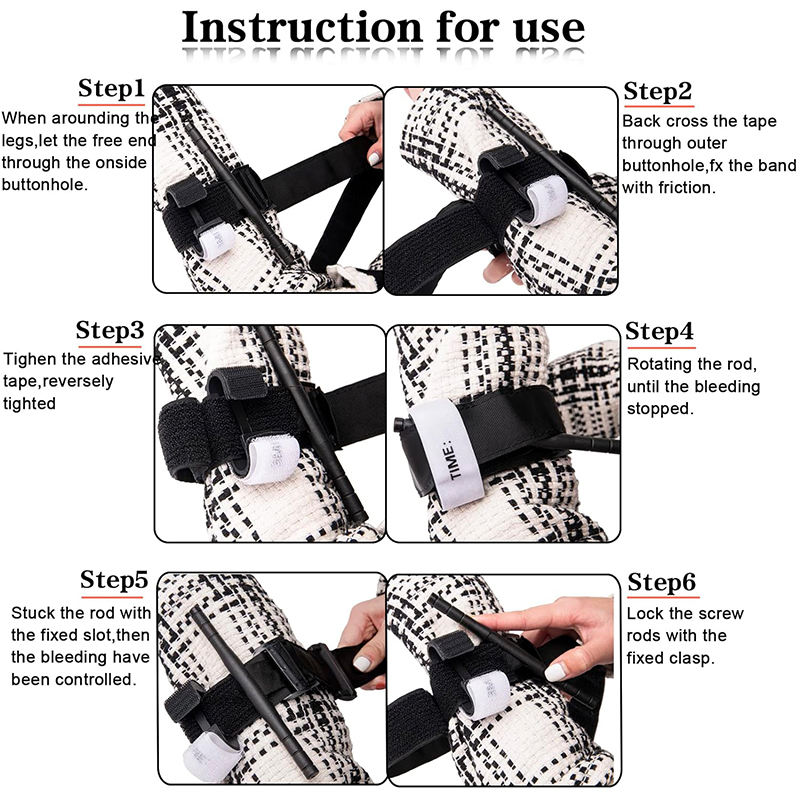 Instruction for use

Step1
When arounding the legs,let the free end through the onside buttonhole.

Step2
Back cross the tape through outer buttonhole,fx the band with friction.

Step3
Tighen the adhesive tape,reversely tighted

Step4
Rotating the rod, until the bleeding stopped.

TIME:

Step5
Stuck the rod with the fixed slot,then the bleeding have been controlled.

Step6
Lock the screw rods with the fixed clasp.