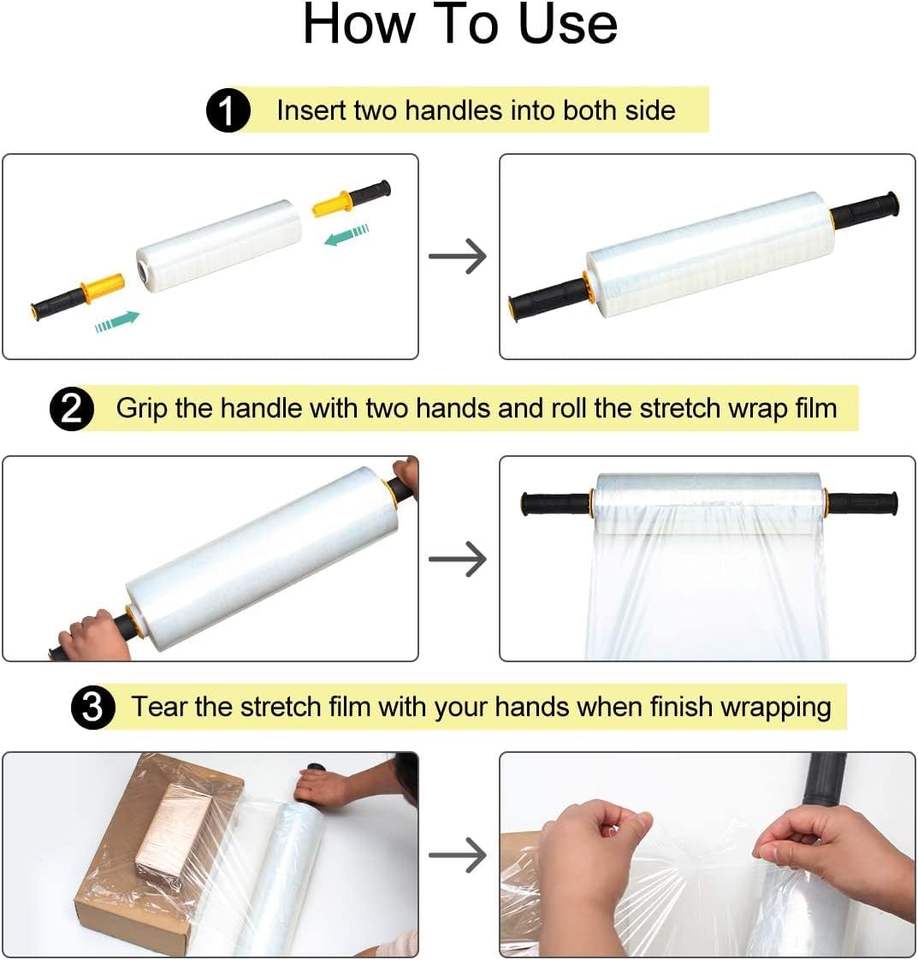 How To Use

1 Insert two handles into both side

2 Grip the handle with two hands and roll the stretch wrap film

3 Tear the stretch film with your hands when finish wrapping