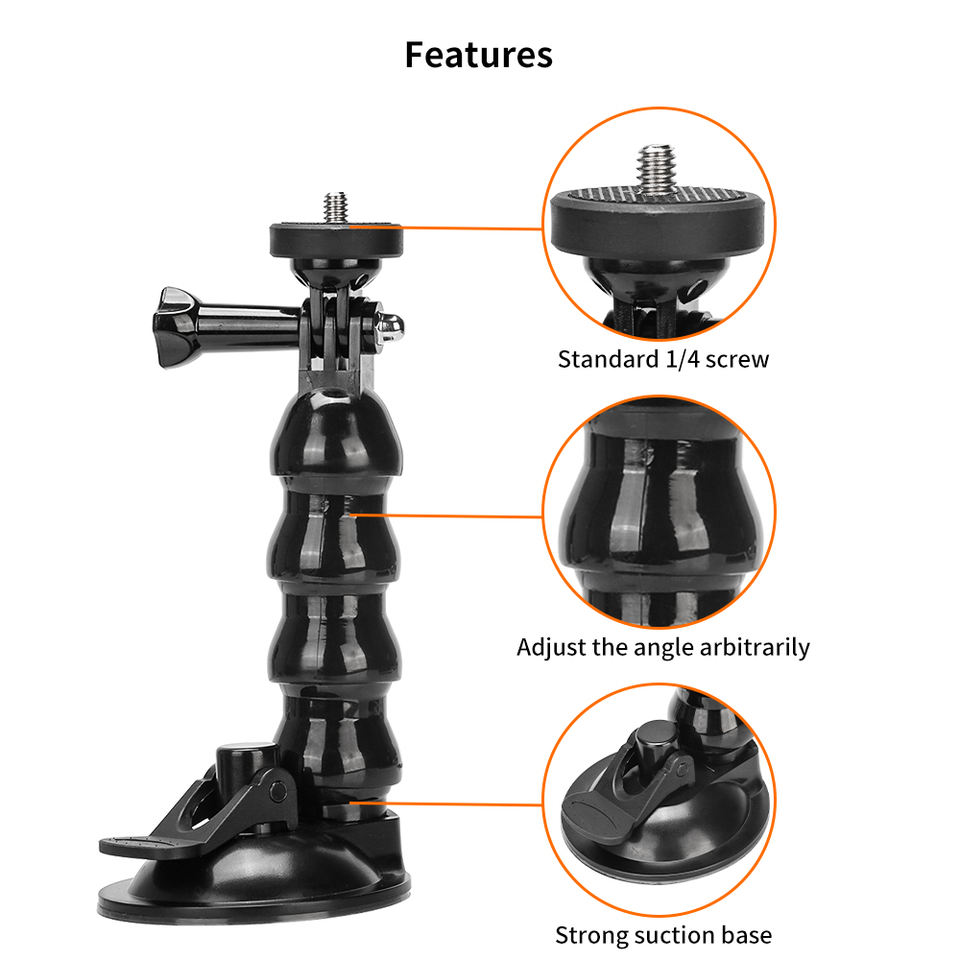 Features

Standard 1/4 screw

Adjust the angle arbitrarily

Strong suction base