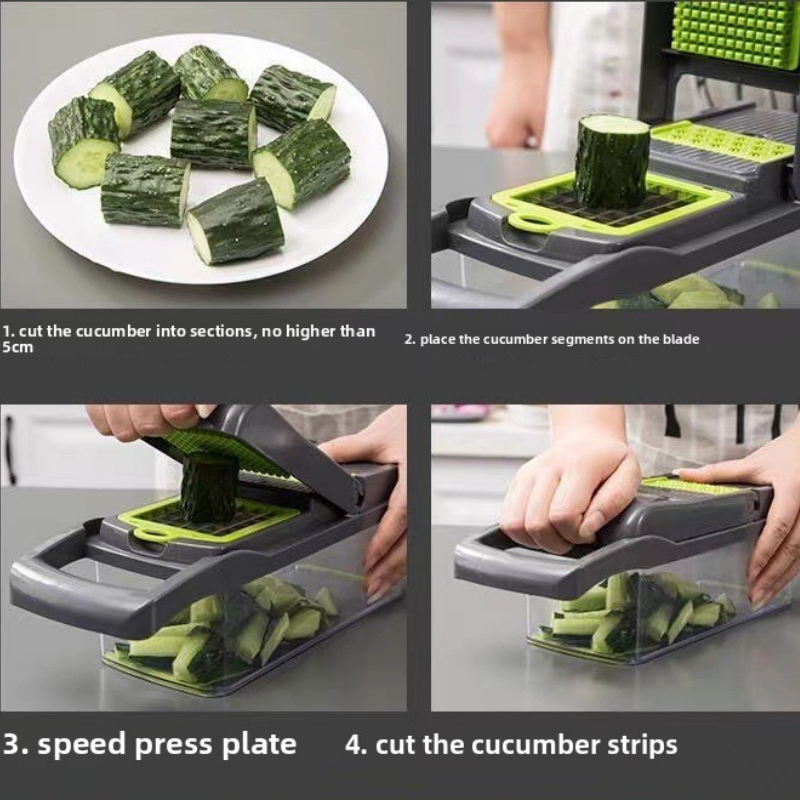 1. cut the cucumber into sections, no higher than 5cm

2. place the cucumber segments on the blade

3. speed press plate

4. cut the cucumber strips