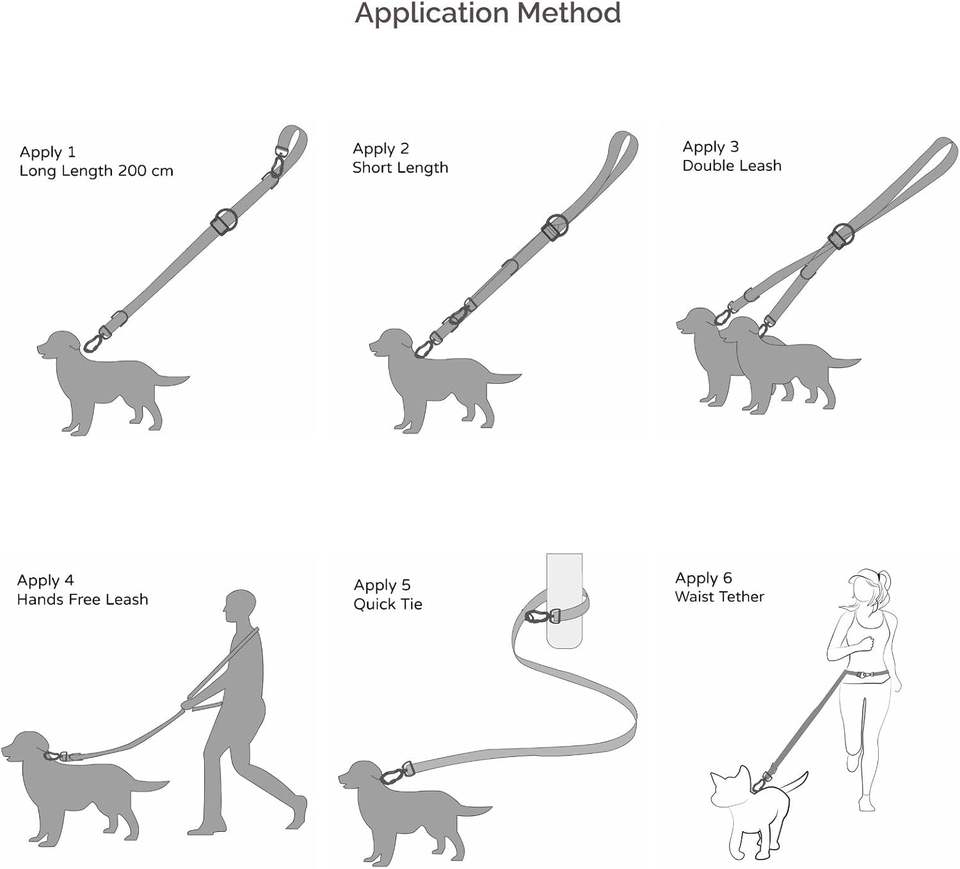 Application Method

Apply 1
Long Length 200 cm

Apply 2
Short Length

Apply 3
Double Leash

Apply 4
Hands Free Leash

Apply 5
Quick Tie

Apply 6
Waist Tether