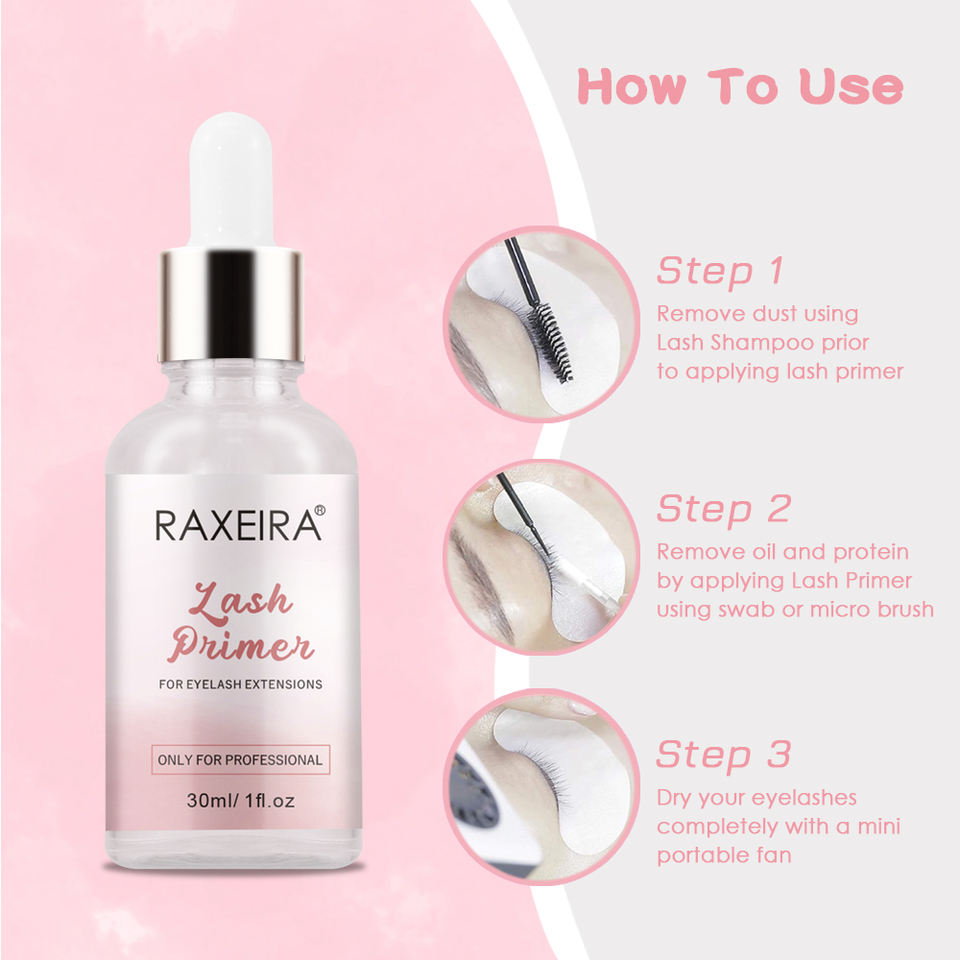 RAXEIRA®

Lash Primer

FOR EYELASH EXTENSIONS

ONLY FOR PROFESSIONAL

30ml/ 1fl.oz

How To Use

Step 1
Remove dust using Lash Shampoo prior to applying lash primer

Step 2
Remove oil and protein by applying Lash Primer using swab or micro brush

Step 3
Dry your eyelashes completely with a mini portable fan